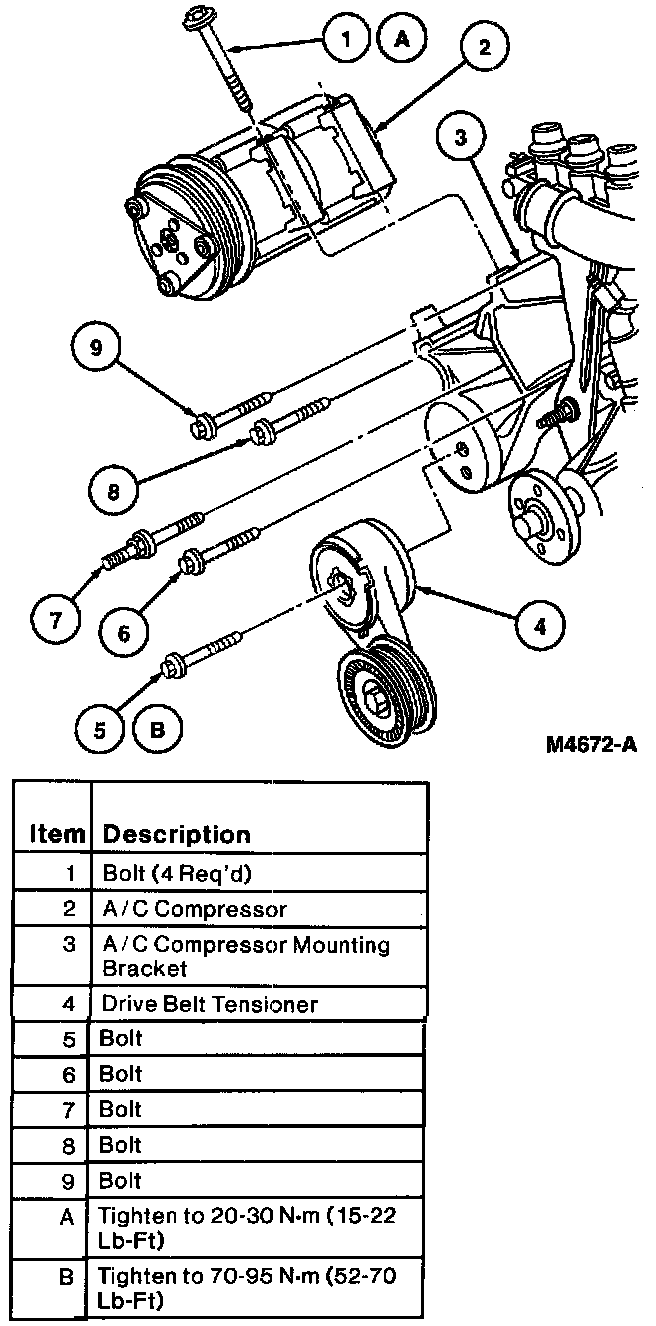 1 A
2
3
9
8
7
6
4
5 B
M4672-A

| Item | Description |
|---|---|
| 1 | Bolt (4 Req'd) |
| 2 | A/C Compressor |
| 3 | A/C Compressor Mounting Bracket |
| 4 | Drive Belt Tensioner |
| 5 | Bolt |
| 6 | Bolt |
| 7 | Bolt |
| 8 | Bolt |
| 9 | Bolt |
| A | Tighten to 20-30 N·m (15-22 Lb-Ft) |
| B | Tighten to 70-95 N·m (52-70 Lb-Ft) |