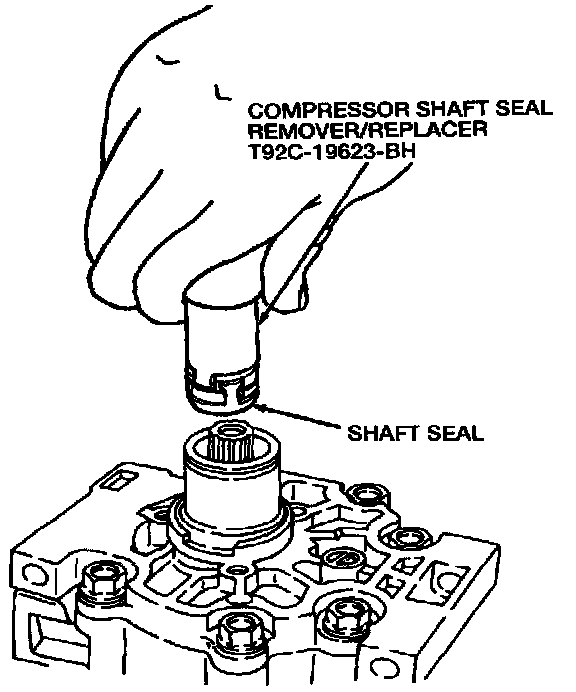 COMPRESSOR SHAFT SEAL REMOVER/REPLACER T92C-19623-BH

SHAFT SEAL