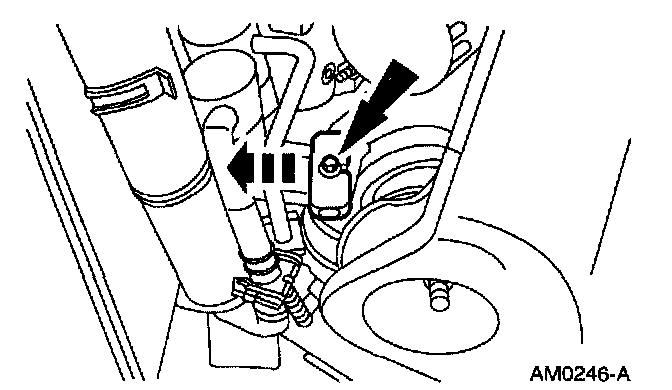 AM0246-A