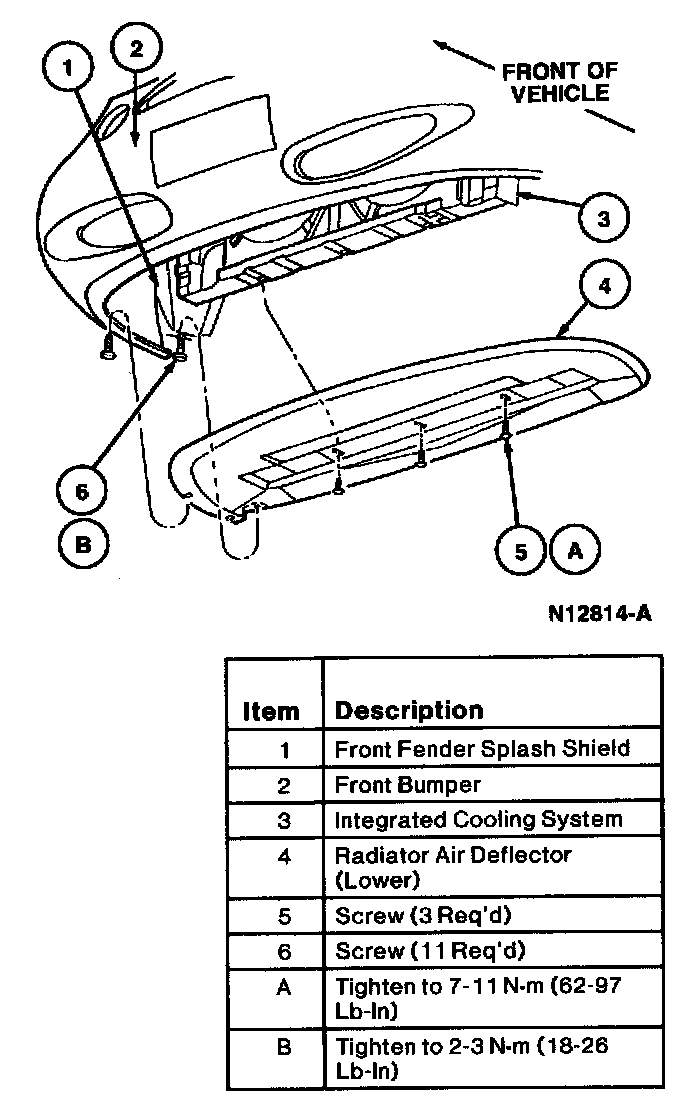 1
2
FRONT OF VEHICLE
3
4
6
B
5
A
N12814-A

| Item | Description |
|---|---|
| 1 | Front Fender Splash Shield |
| 2 | Front Bumper |
| 3 | Integrated Cooling System |
| 4 | Radiator Air Deflector (Lower) |
| 5 | Screw (3 Req'd) |
| 6 | Screw (11 Req'd) |
| A | Tighten to 7-11 N-m (62-97 Lb-In) |
| B | Tighten to 2-3 N-m (18-26 Lb-In) |