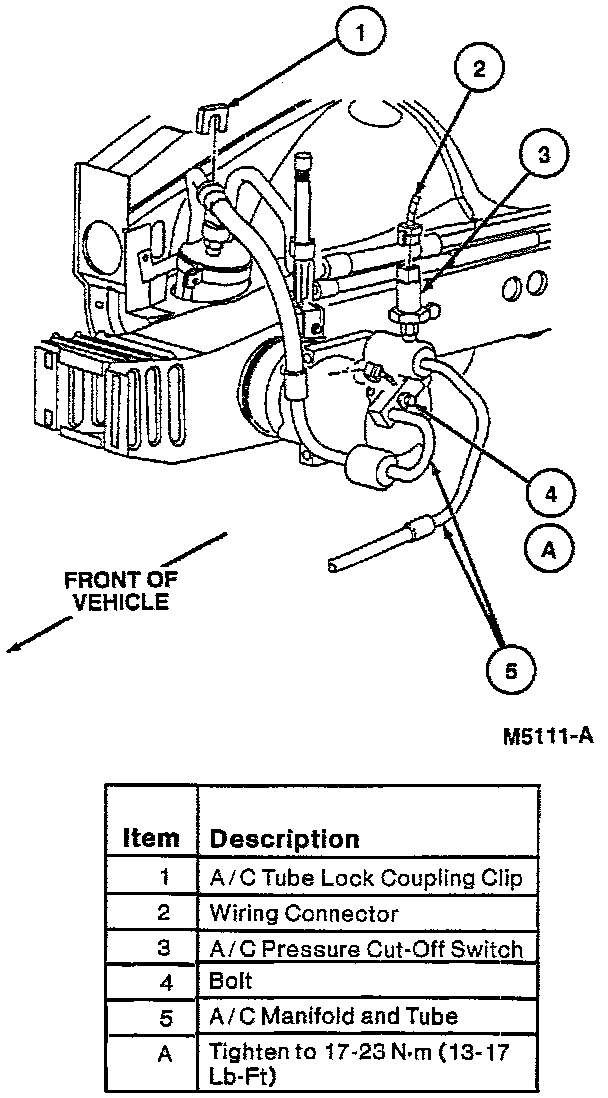 1
2
3
4
A
5
FRONT OF VEHICLE

M5111-A

| Item | Description |
|---|---|
| 1 | A/C Tube Lock Coupling Clip |
| 2 | Wiring Connector |
| 3 | A/C Pressure Cut-Off Switch |
| 4 | Bolt |
| 5 | A/C Manifold and Tube |
| A | Tighten to 17-23 N·m (13-17 Lb-Ft) |