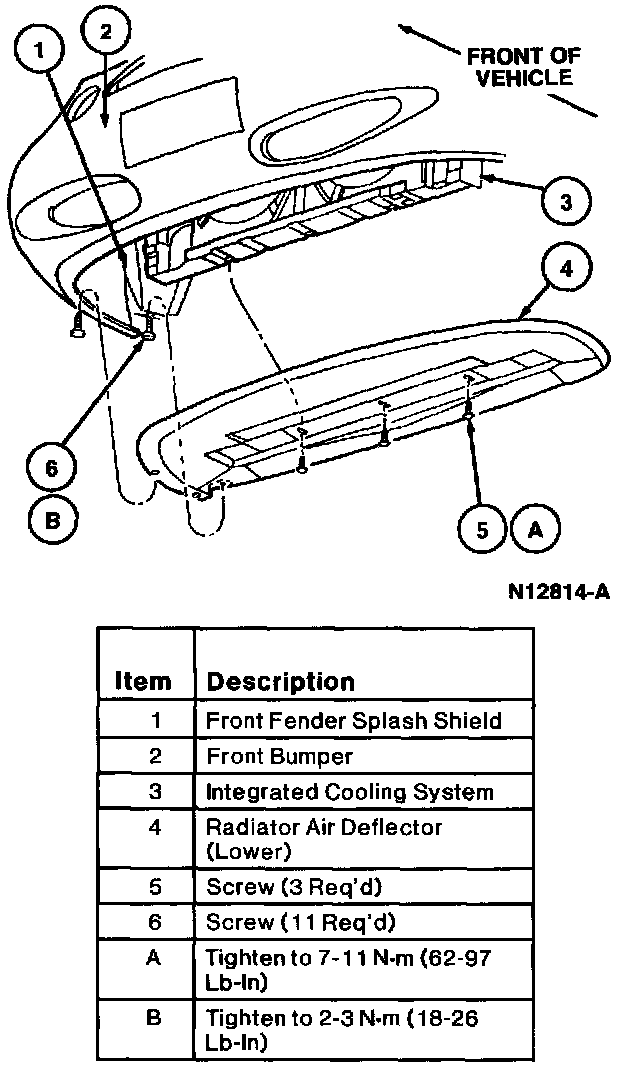 1

2

FRONT OF VEHICLE

3

4

6

B

5 A

N12814-A

| Item | Description |
|---|---|
| 1 | Front Fender Splash Shield |
| 2 | Front Bumper |
| 3 | Integrated Cooling System |
| 4 | Radiator Air Deflector (Lower) |
| 5 | Screw (3 Req'd) |
| 6 | Screw (11 Req'd) |
| A | Tighten to 7-11 N·m (62-97 Lb-In) |
| B | Tighten to 2-3 N·m (18-26 Lb-In) |