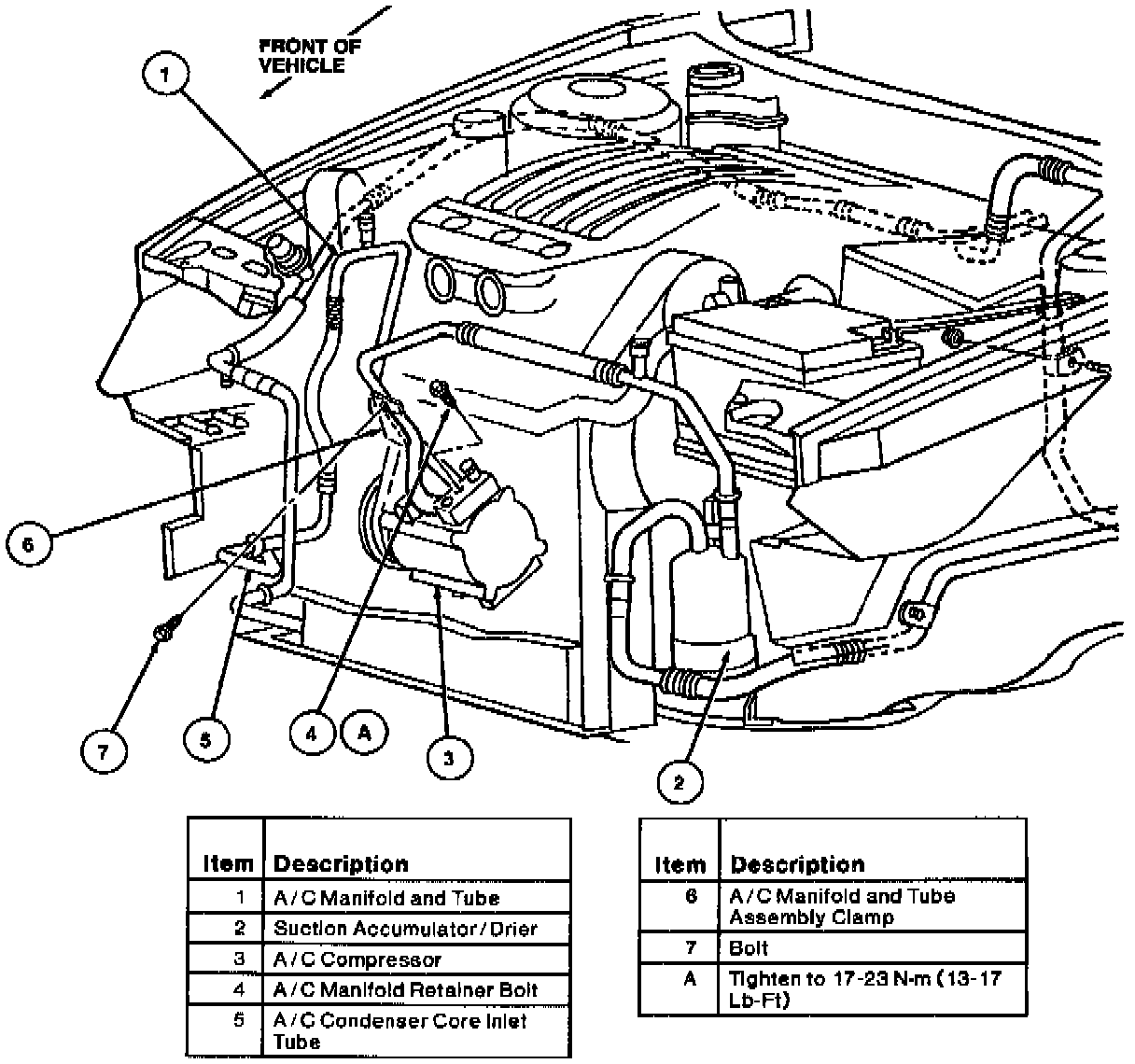 FRONT OF VEHICLE

1

6

7

5

4

A

3

2

| Item | Description |
|---|---|
| 1 | A/C Manifold and Tube |
| 2 | Suction Accumulator/Drier |
| 3 | A/C Compressor |
| 4 | A/C Manifold Retainer Bolt |
| 5 | A/C Condenser Core Inlet Tube |

| Item | Description |
|---|---|
| 6 | A/C Manifold and Tube Assembly Clamp |
| 7 | Bolt |
| A | Tighten to 17-23 N-m (13-17 Lb-Ft) |