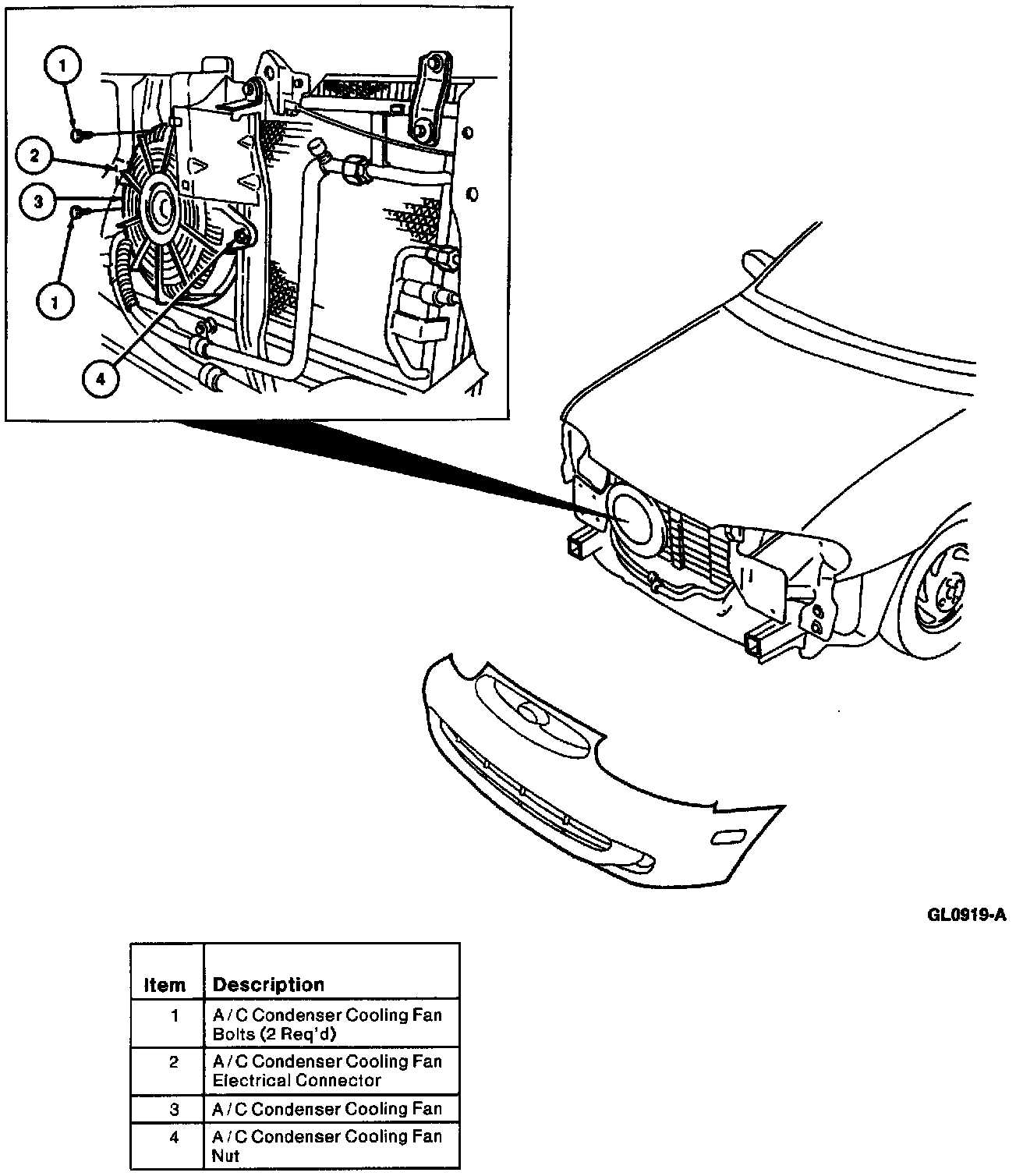 1
2
3
1
4

GL0919-A

| Item | Description |
|---|---|
| 1 | A / C Condenser Cooling Fan Bolts (2 Req'd) |
| 2 | A / C Condenser Cooling Fan Electrical Connector |
| 3 | A / C Condenser Cooling Fan |
| 4 | A / C Condenser Cooling Fan Nut |