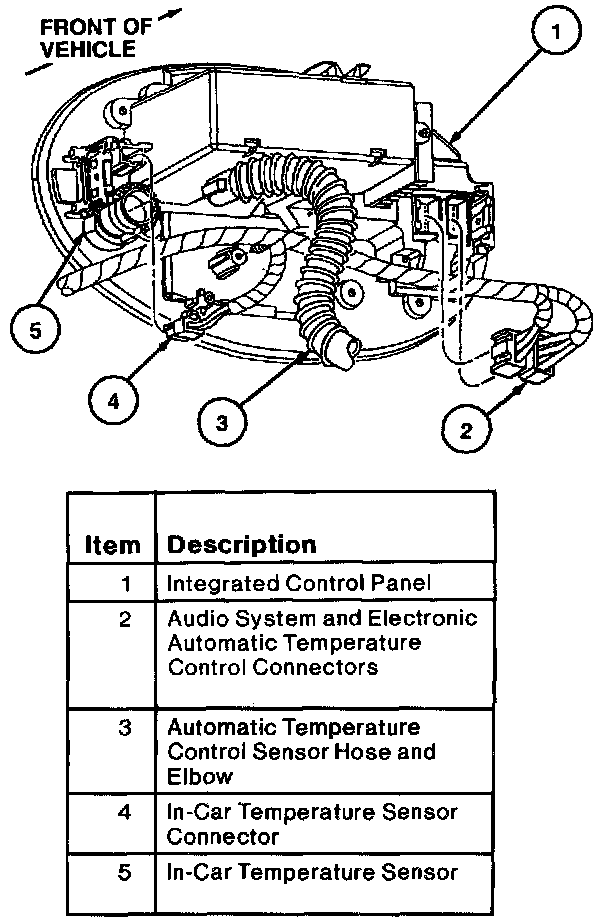 FRONT OF VEHICLE

1

5

4

3

2

| Item | Description |
|---|---|
| 1 | Integrated Control Panel |
| 2 | Audio System and Electronic Automatic Temperature Control Connectors |
| 3 | Automatic Temperature Control Sensor Hose and Elbow |
| 4 | In-Car Temperature Sensor Connector |
| 5 | In-Car Temperature Sensor |