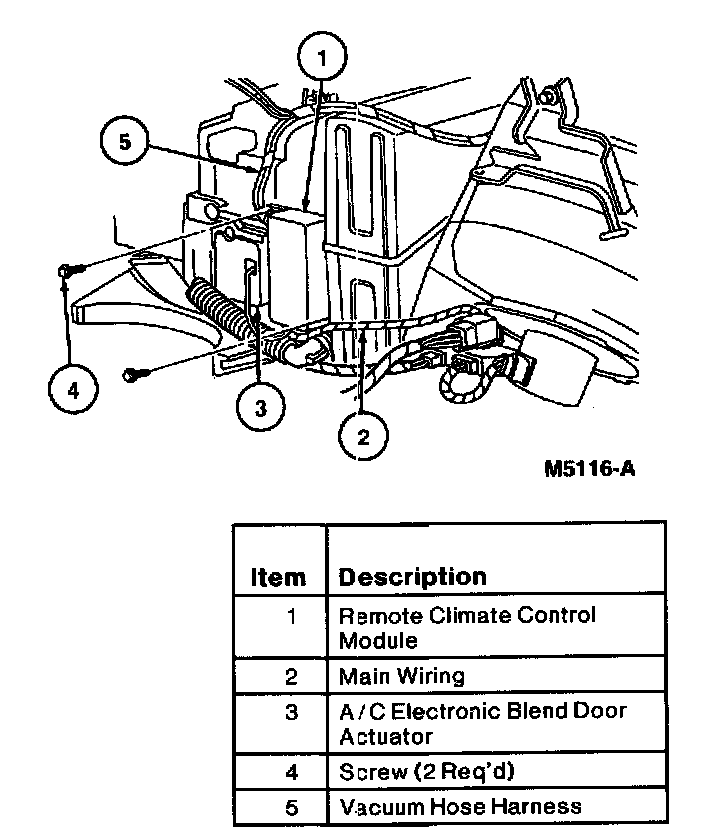 1

5

4

3

2

M5116-A

| Item | Description |
|---|---|
| 1 | Remote Climate Control Module |
| 2 | Main Wiring |
| 3 | A/C Electronic Blend Door Actuator |
| 4 | Screw (2 Req'd) |
| 5 | Vacuum Hose Harness |