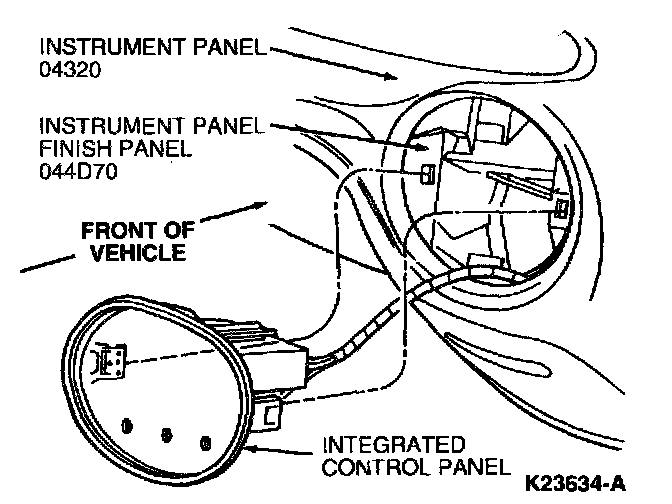 INSTRUMENT PANEL
04320

INSTRUMENT PANEL
FINISH PANEL
044D70

FRONT OF
VEHICLE

INTEGRATED
CONTROL PANEL

K23634-A