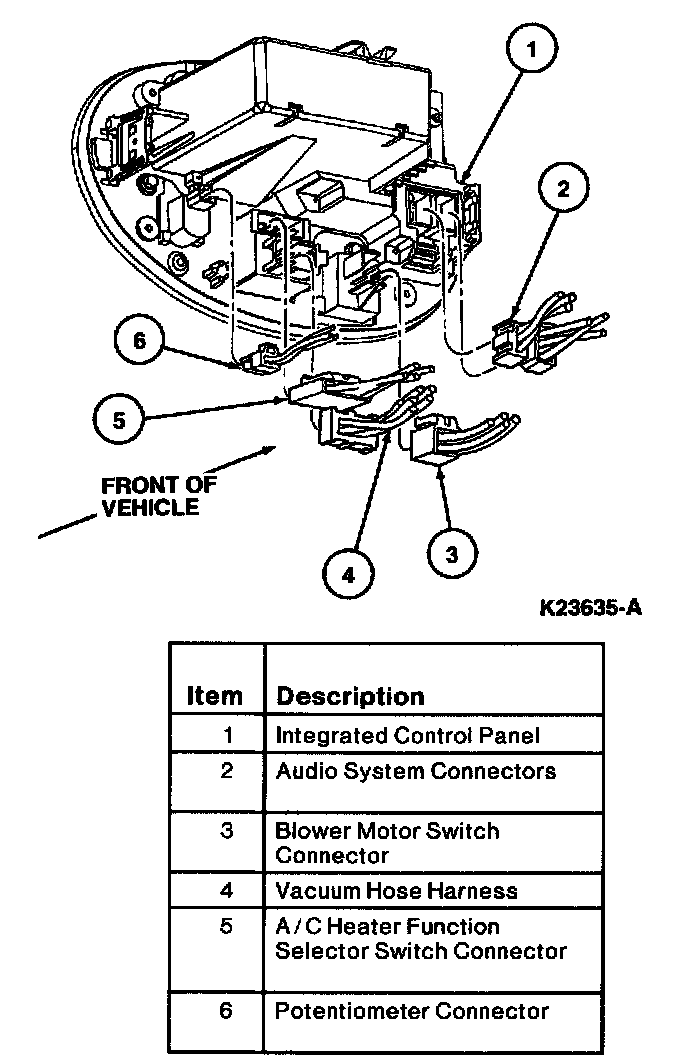 1

2

6

5

FRONT OF VEHICLE

4

3

K23635-A

| Item | Description |
|---|---|
| 1 | Integrated Control Panel |
| 2 | Audio System Connectors |
| 3 | Blower Motor Switch Connector |
| 4 | Vacuum Hose Harness |
| 5 | A/C Heater Function Selector Switch Connector |
| 6 | Potentiometer Connector |