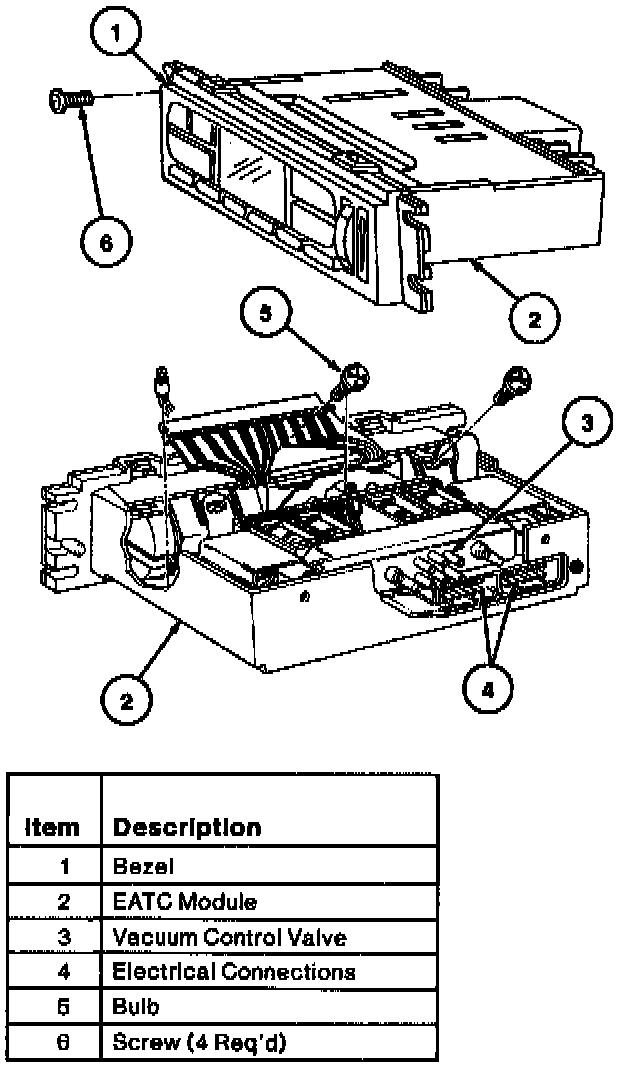 1
6
2
5
3
2
4

| Item | Description |
|---|---|
| 1 | Bezel |
| 2 | EATC Module |
| 3 | Vacuum Control Valve |
| 4 | Electrical Connections |
| 5 | Bulb |
| 6 | Screw (4 Req'd) |