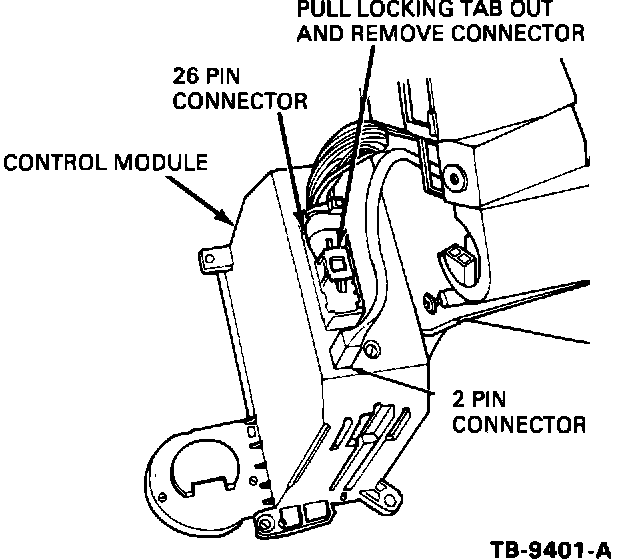 PULL LOCKING TAB OUT AND REMOVE CONNECTOR

26 PIN CONNECTOR

CONTROL MODULE

2 PIN CONNECTOR

TB-9401-A