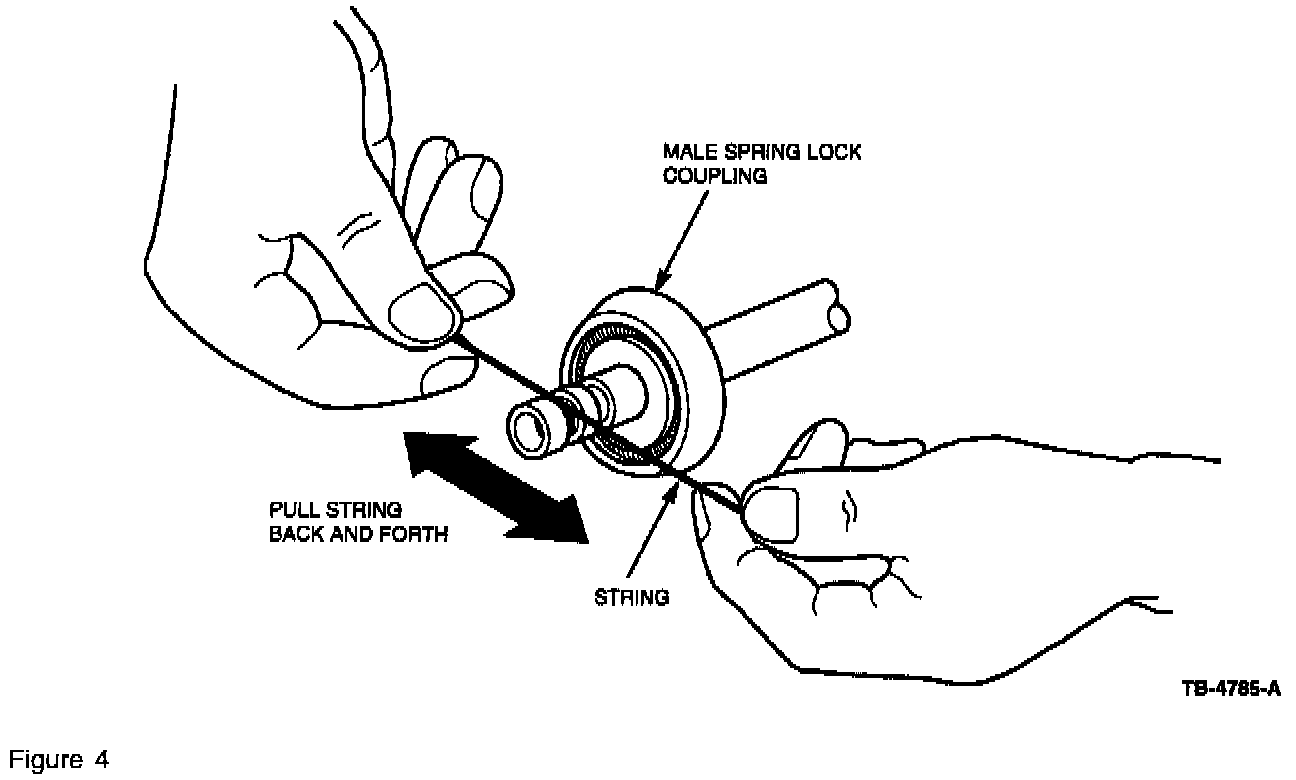 MALE SPRING LOCK COUPLING

PULL STRING BACK AND FORTH

STRING

TB-4785-A

Figure 4