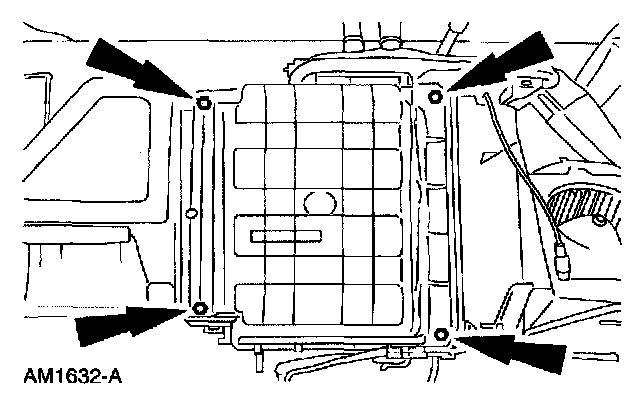 AM1632-A