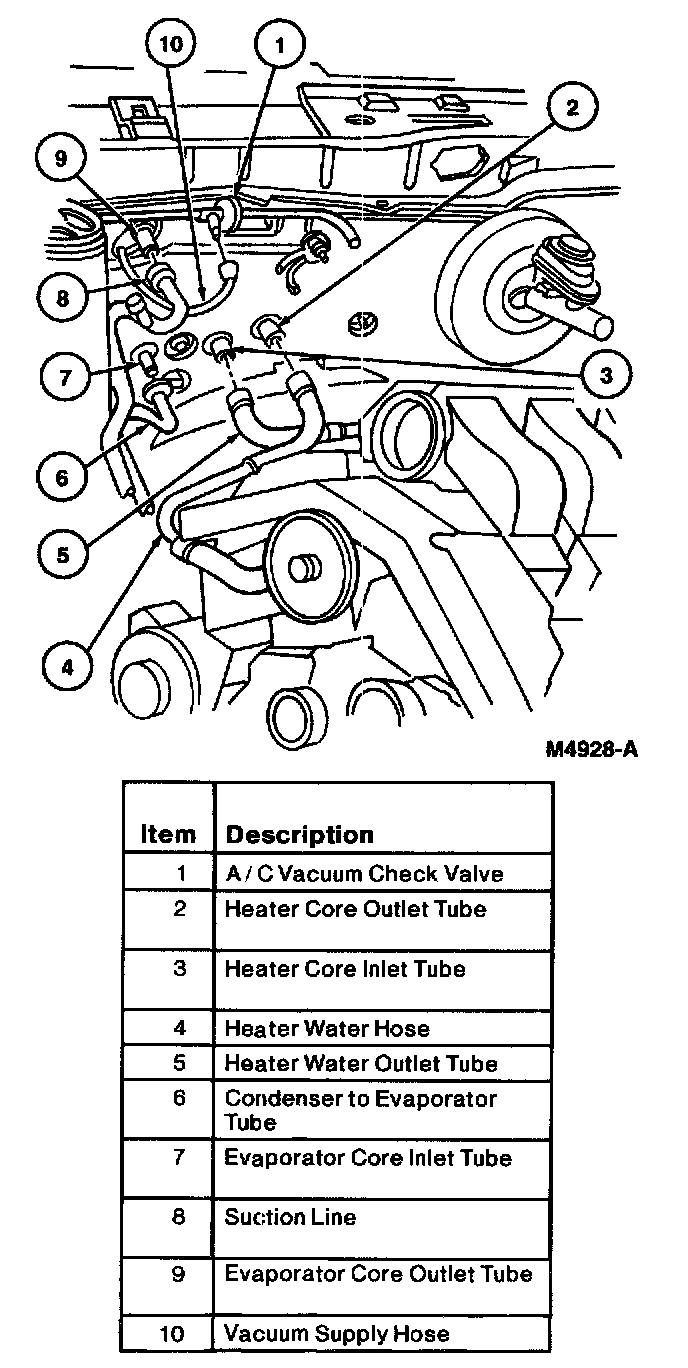 10
1
2
9
8
7
3
6
5
4

M4928-A

| Item | Description |
|---|---|
| 1 | A / C Vacuum Check Valve |
| 2 | Heater Core Outlet Tube |
| 3 | Heater Core Inlet Tube |
| 4 | Heater Water Hose |
| 5 | Heater Water Outlet Tube |
| 6 | Condenser to Evaporator Tube |
| 7 | Evaporator Core Inlet Tube |
| 8 | Suction Line |
| 9 | Evaporator Core Outlet Tube |
| 10 | Vacuum Supply Hose |