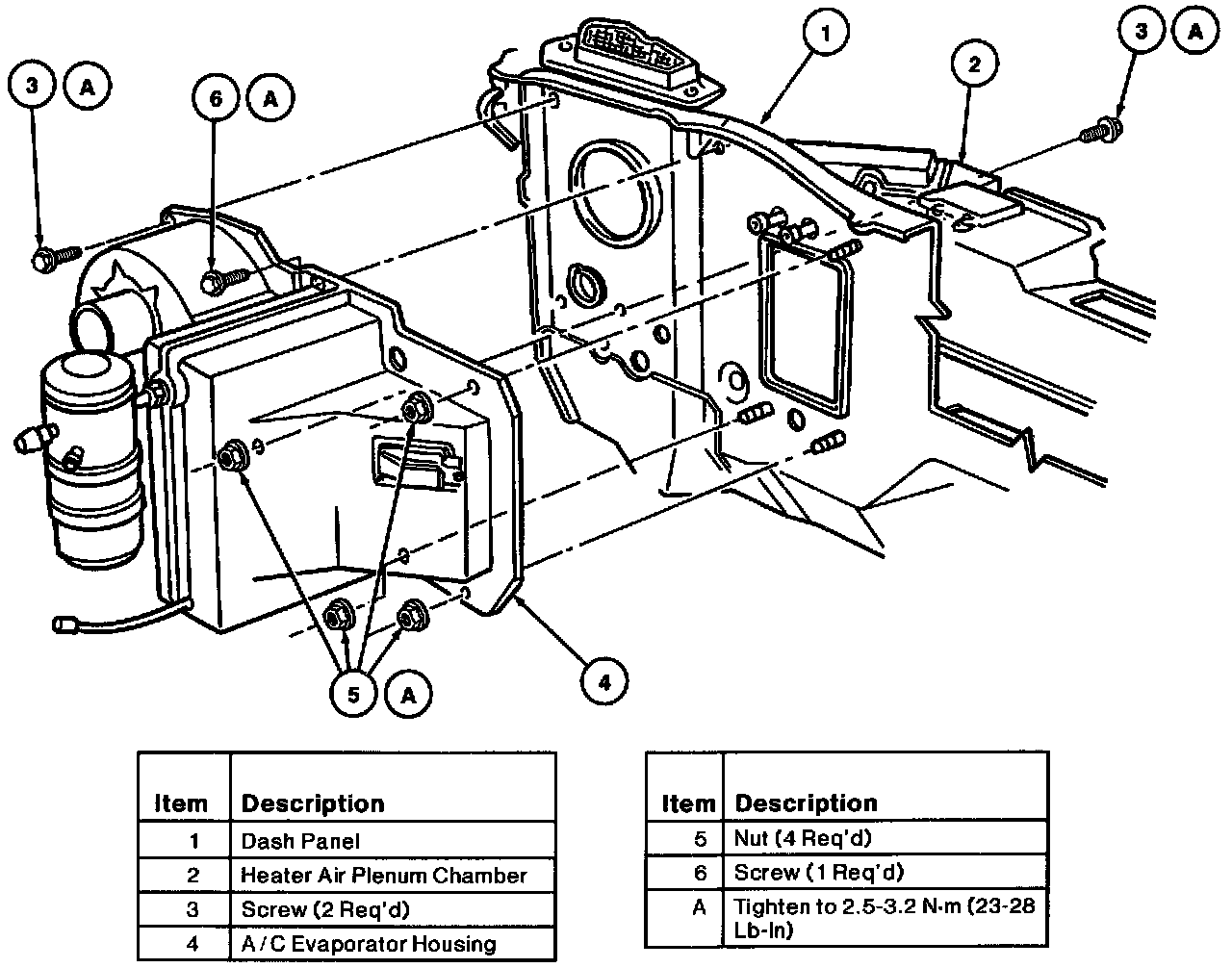 3 A
6 A
1
2
3 A
5 A
4

| Item | Description |
|---|---|
| 1 | Dash Panel |
| 2 | Heater Air Plenum Chamber |
| 3 | Screw (2 Req'd) |
| 4 | A/C Evaporator Housing |

| Item | Description |
|---|---|
| 5 | Nut (4 Req'd) |
| 6 | Screw (1 Req'd) |
| A | Tighten to 2.5-3.2 N·m (23-28 Lb-In) |