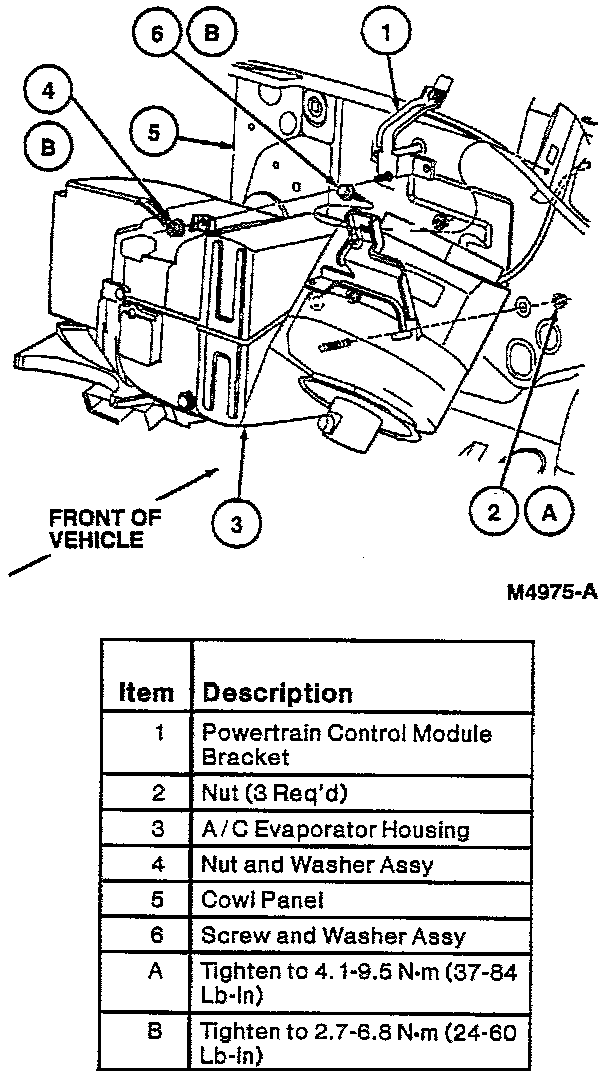 6 B 1
4
B
5
FRONT OF VEHICLE
3
2 A
M4975-A

| Item | Description |
|---|---|
| 1 | Powertrain Control Module Bracket |
| 2 | Nut (3 Req'd) |
| 3 | A/C Evaporator Housing |
| 4 | Nut and Washer Assy |
| 5 | Cowl Panel |
| 6 | Screw and Washer Assy |
| A | Tighten to 4.1-9.5 N·m (37-84 Lb-In) |
| B | Tighten to 2.7-6.8 N·m (24-60 Lb-In) |