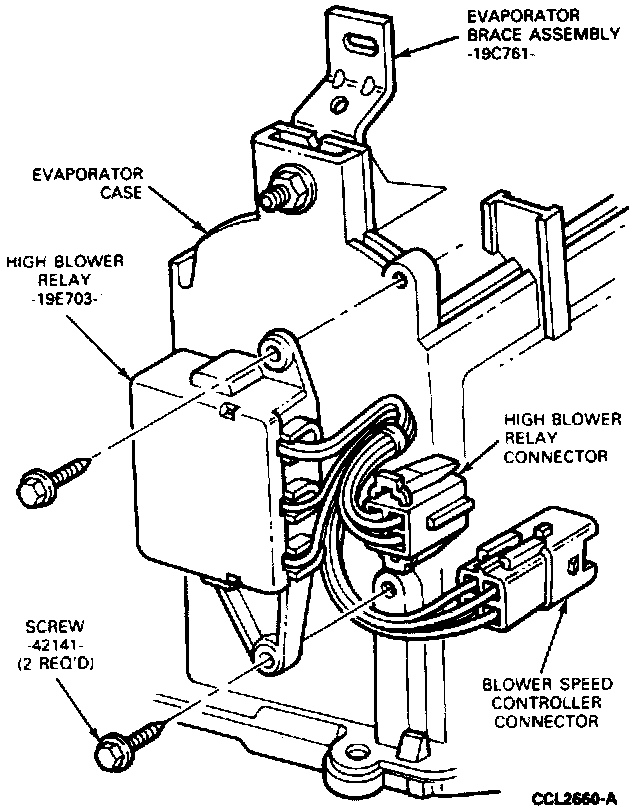 EVAPORATOR BRACE ASSEMBLY -19C761-

EVAPORATOR CASE

HIGH BLOWER RELAY -19E703-

HIGH BLOWER RELAY CONNECTOR

SCREW -42141- (2 REQ'D)

BLOWER SPEED CONTROLLER CONNECTOR

CCL2660-A