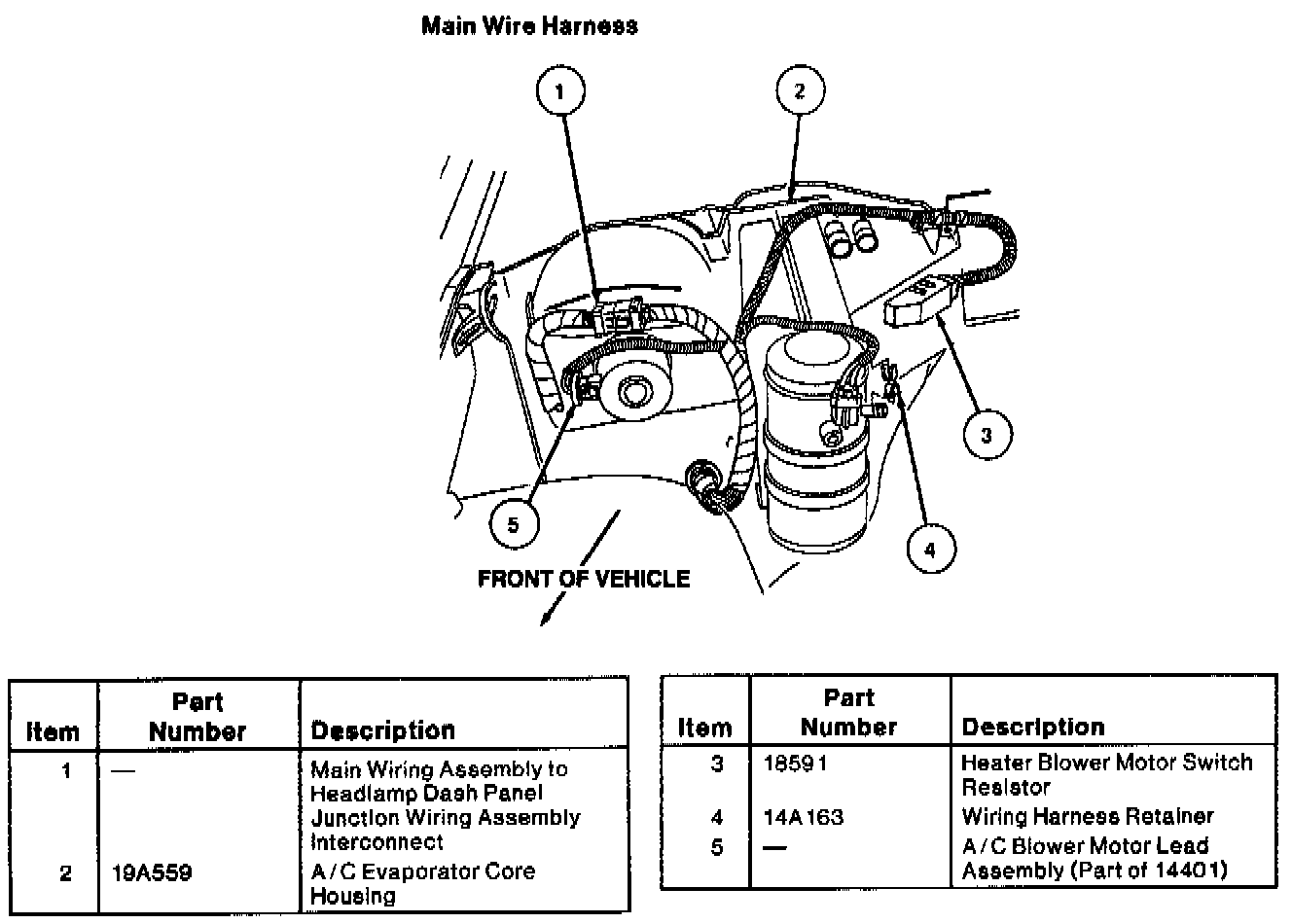 Main Wire Harness

1

2

3

4

5

FRONT OF VEHICLE

| Item | Part Number | Description |
|---|---|---|
| 1 | — | Main Wiring Assembly to Headlamp Dash Panel Junction Wiring Assembly Interconnect |
| 2 | 19A559 | A/C Evaporator Core Housing |

| Item | Part Number | Description |
|---|---|---|
| 3 | 18591 | Heater Blower Motor Switch Resistor |
| 4 | 14A163 | Wiring Harness Retainer |
| 5 | — | A/C Blower Motor Lead Assembly (Part of 14401) |