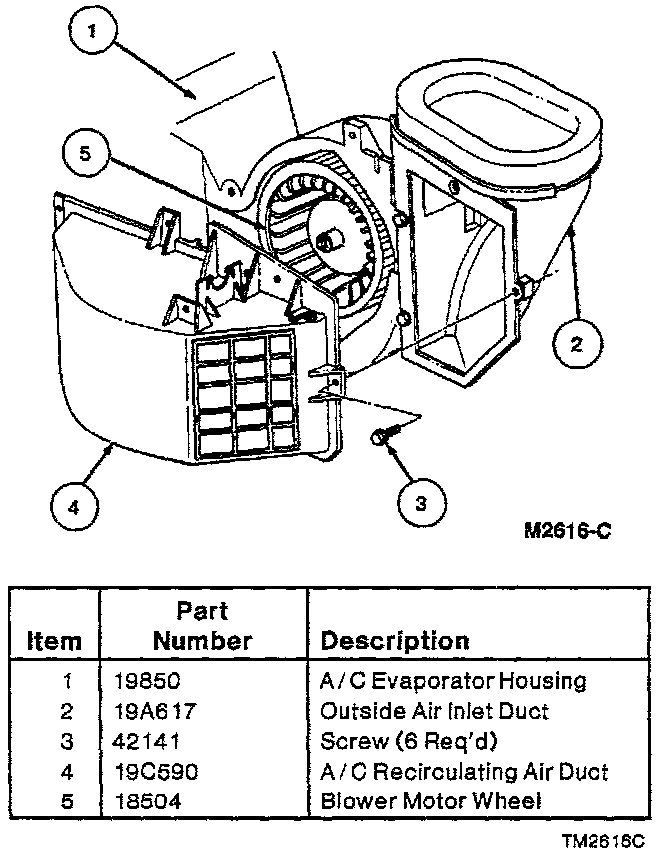 1

5

2

4

3

M2616-C

| Item | Part Number | Description |
|---|---|---|
| 1 | 19850 | A/C Evaporator Housing |
| 2 | 19A617 | Outside Air Inlet Duct |
| 3 | 42141 | Screw (6 Req'd) |
| 4 | 19C590 | A/C Recirculating Air Duct |
| 5 | 18504 | Blower Motor Wheel |

TM2616C