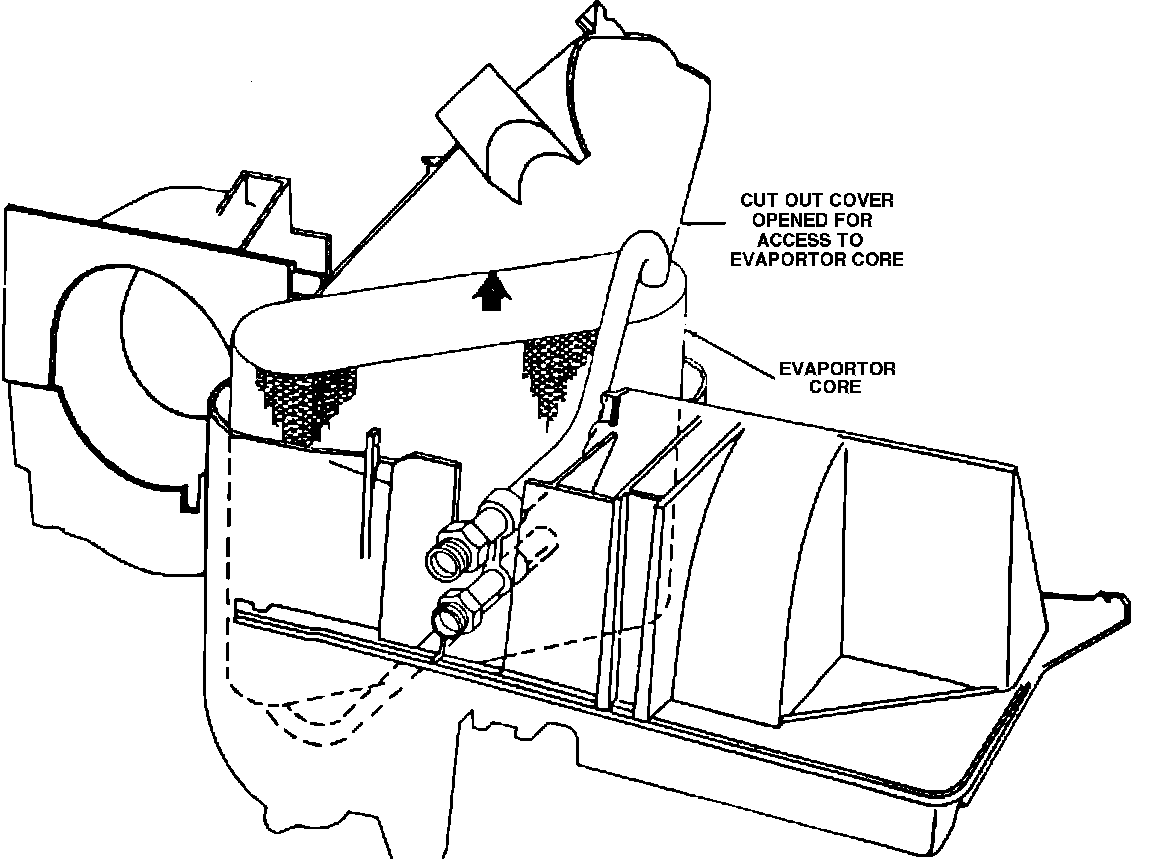 CUT OUT COVER OPENED FOR ACCESS TO EVAPORTOR CORE

EVAPORTOR CORE