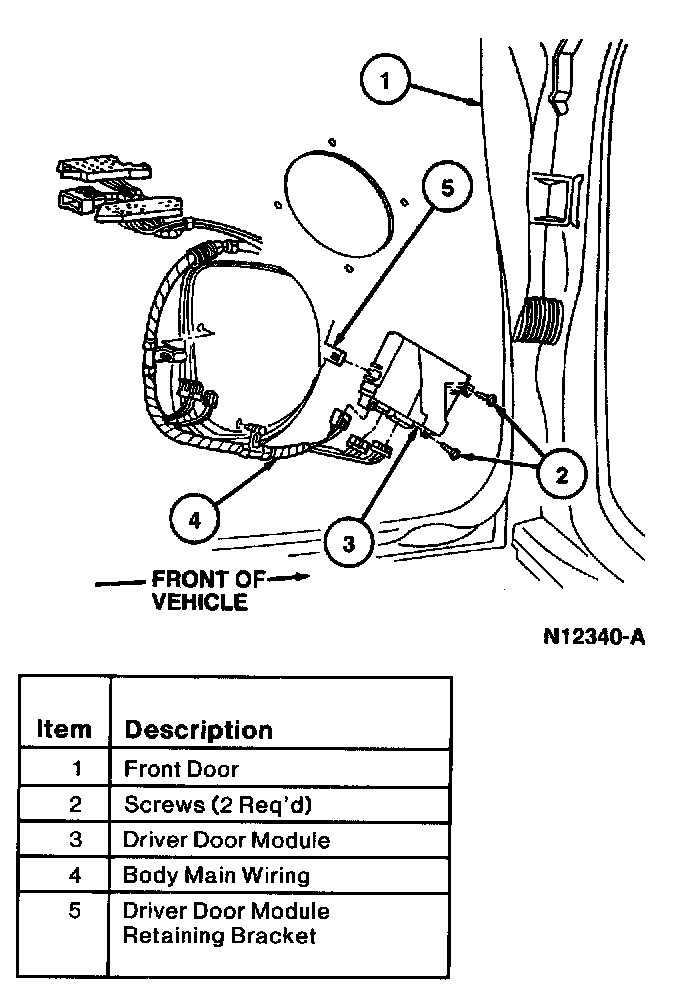 1

5

2

4

3

FRONT OF VEHICLE

N12340-A

| Item | Description |
|---|---|
| 1 | Front Door |
| 2 | Screws (2 Req'd) |
| 3 | Driver Door Module |
| 4 | Body Main Wiring |
| 5 | Driver Door Module Retaining Bracket |