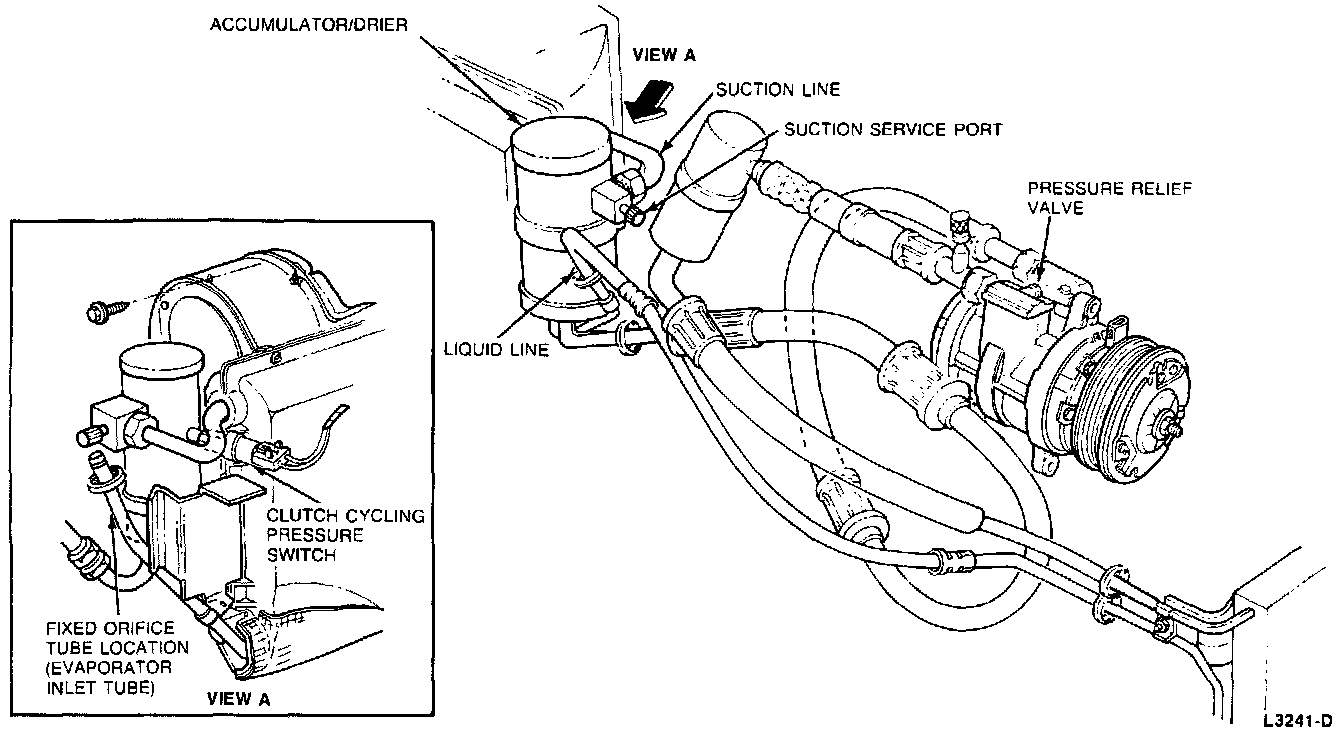 ACCUMULATOR/DRIER

VIEW A

SUCTION LINE

SUCTION SERVICE PORT

PRESSURE RELIEF VALVE

LIQUID LINE

CLUTCH CYCLING PRESSURE SWITCH

FIXED ORIFICE TUBE LOCATION (EVAPORATOR INLET TUBE)

VIEW A

L3241-D