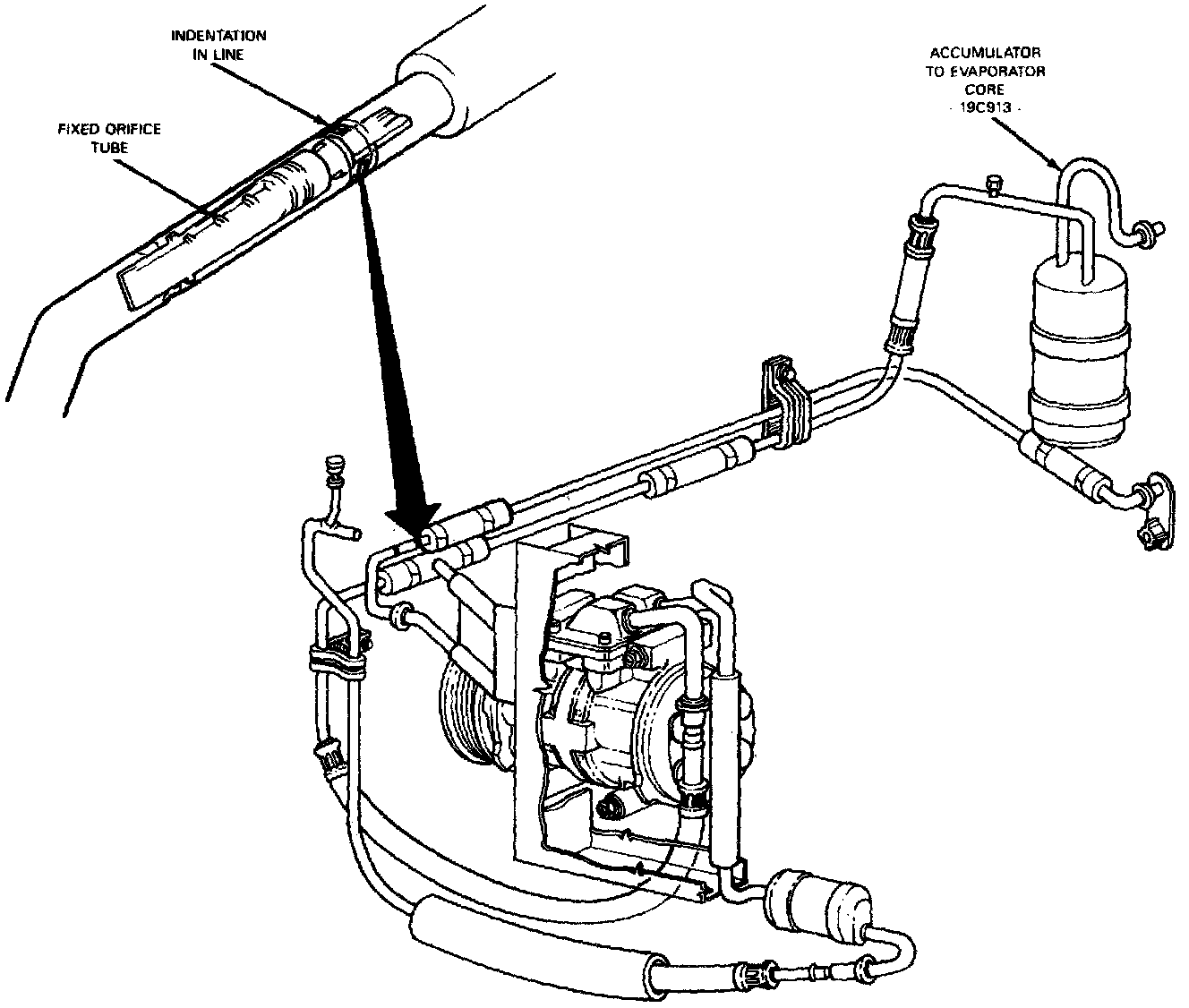 INDENTATION IN LINE

FIXED ORIFICE TUBE

ACCUMULATOR TO EVAPORATOR CORE - 19C913 -