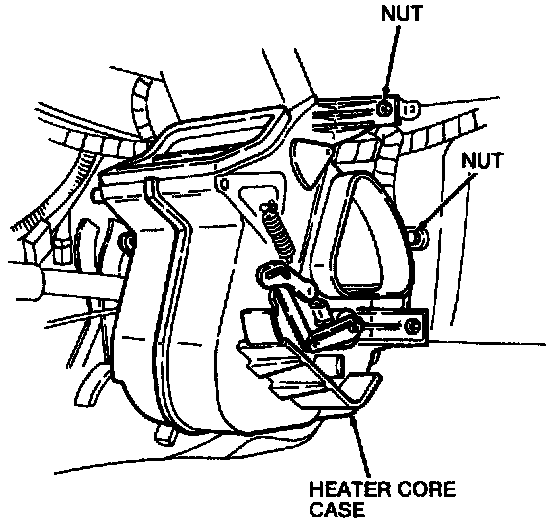 NUT

NUT

HEATER CORE CASE