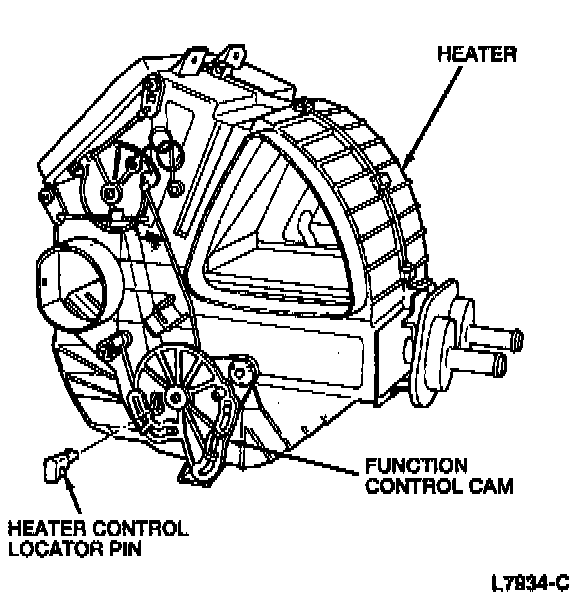 HEATER

FUNCTION CONTROL CAM

HEATER CONTROL LOCATOR PIN

L7934-C