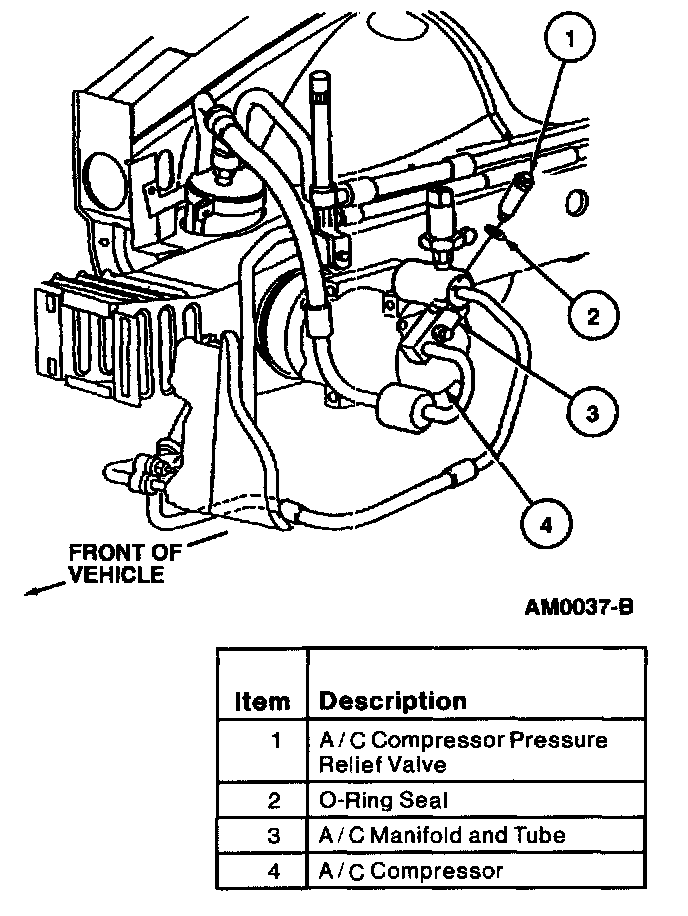 1

2

3

4

FRONT OF VEHICLE

AM0037-B

| Item | Description |
|---|---|
| 1 | A / C Compressor Pressure Relief Valve |
| 2 | O-Ring Seal |
| 3 | A / C Manifold and Tube |
| 4 | A / C Compressor |