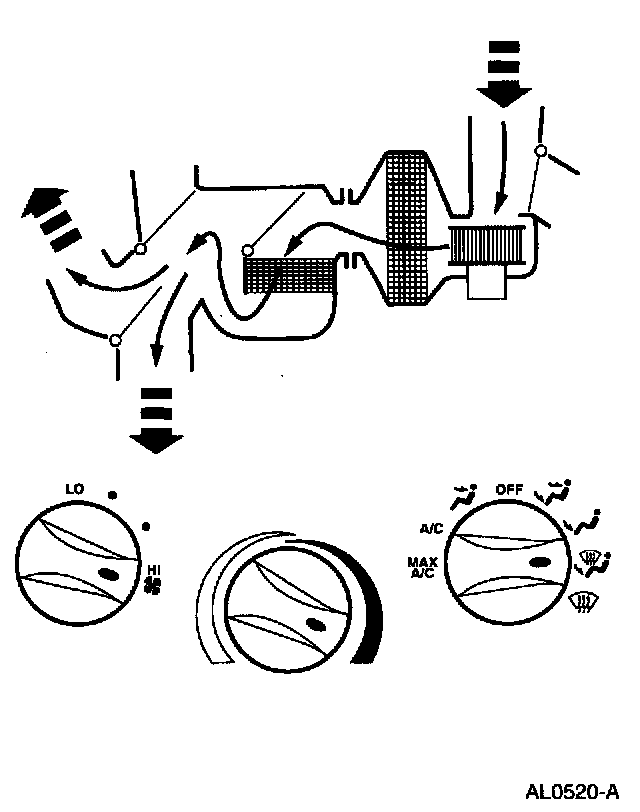 LO

HI

OFF

A/C

MAX A/C

AL0520-A