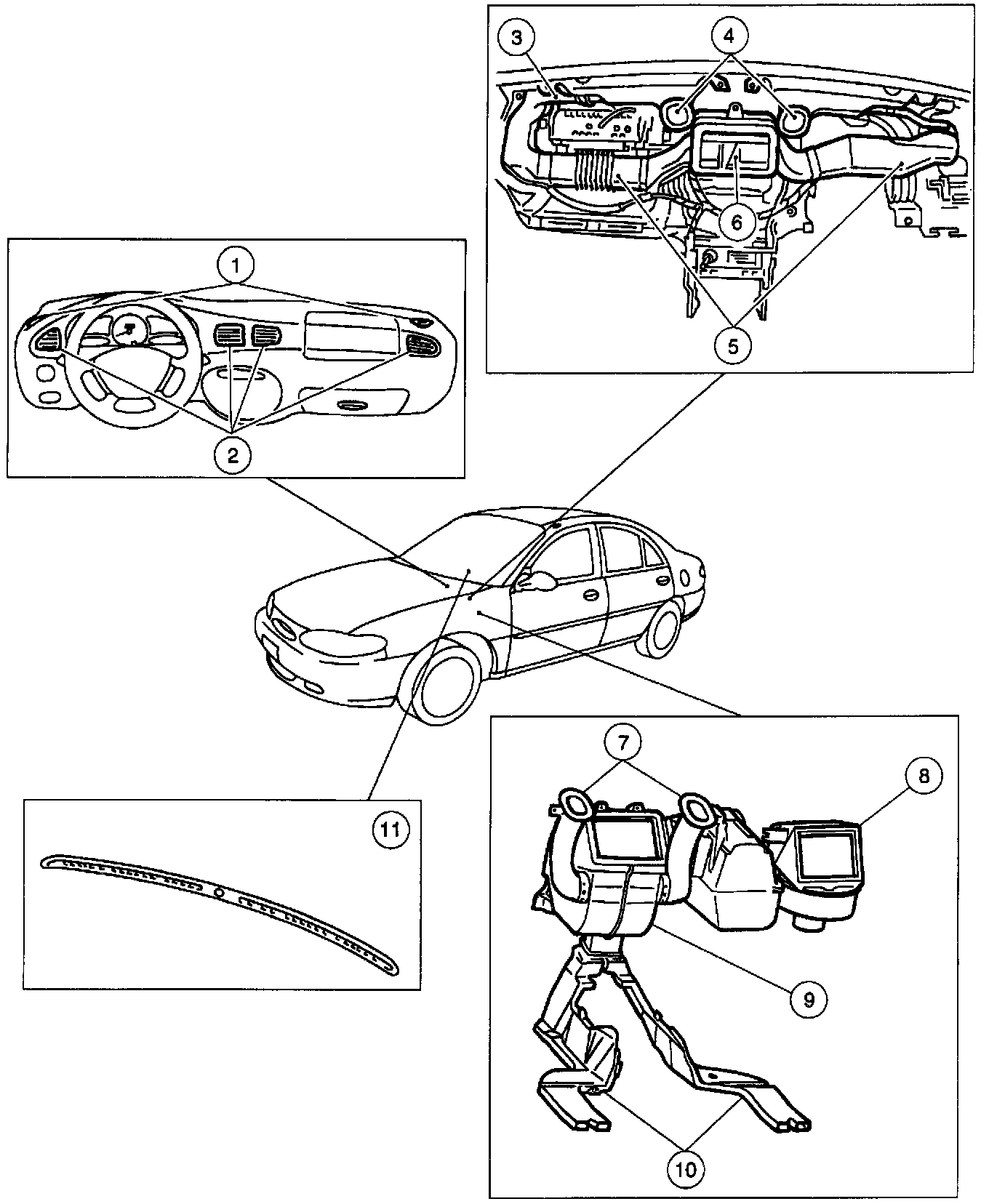 3
4
6
5
1
2
7
8
9
10
11