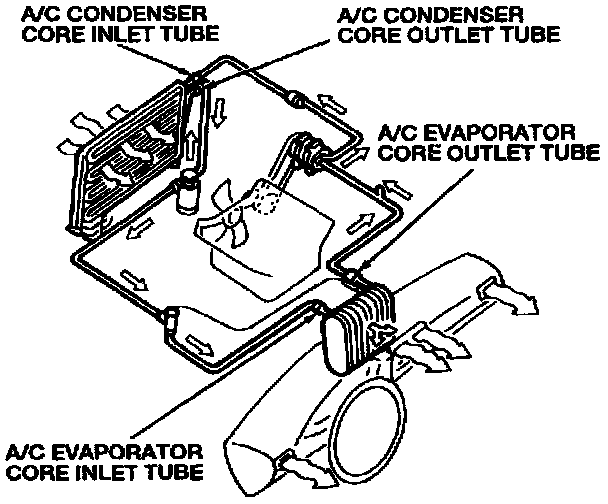 A/C CONDENSER CORE INLET TUBE

A/C CONDENSER CORE OUTLET TUBE

A/C EVAPORATOR CORE OUTLET TUBE

A/C EVAPORATOR CORE INLET TUBE