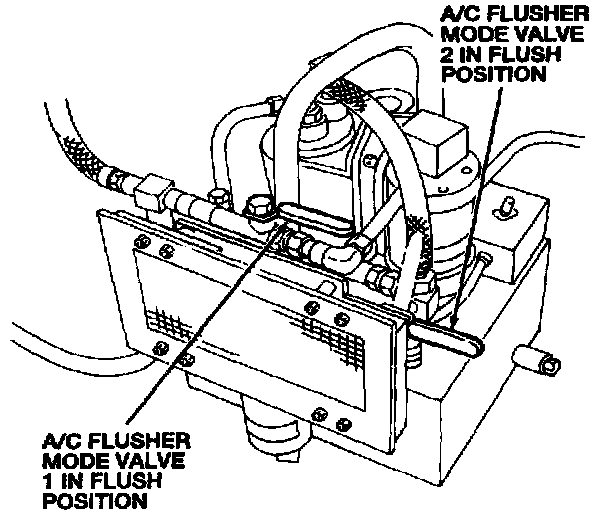 A/C FLUSHER MODE VALVE 2 IN FLUSH POSITION

A/C FLUSHER MODE VALVE 1 IN FLUSH POSITION