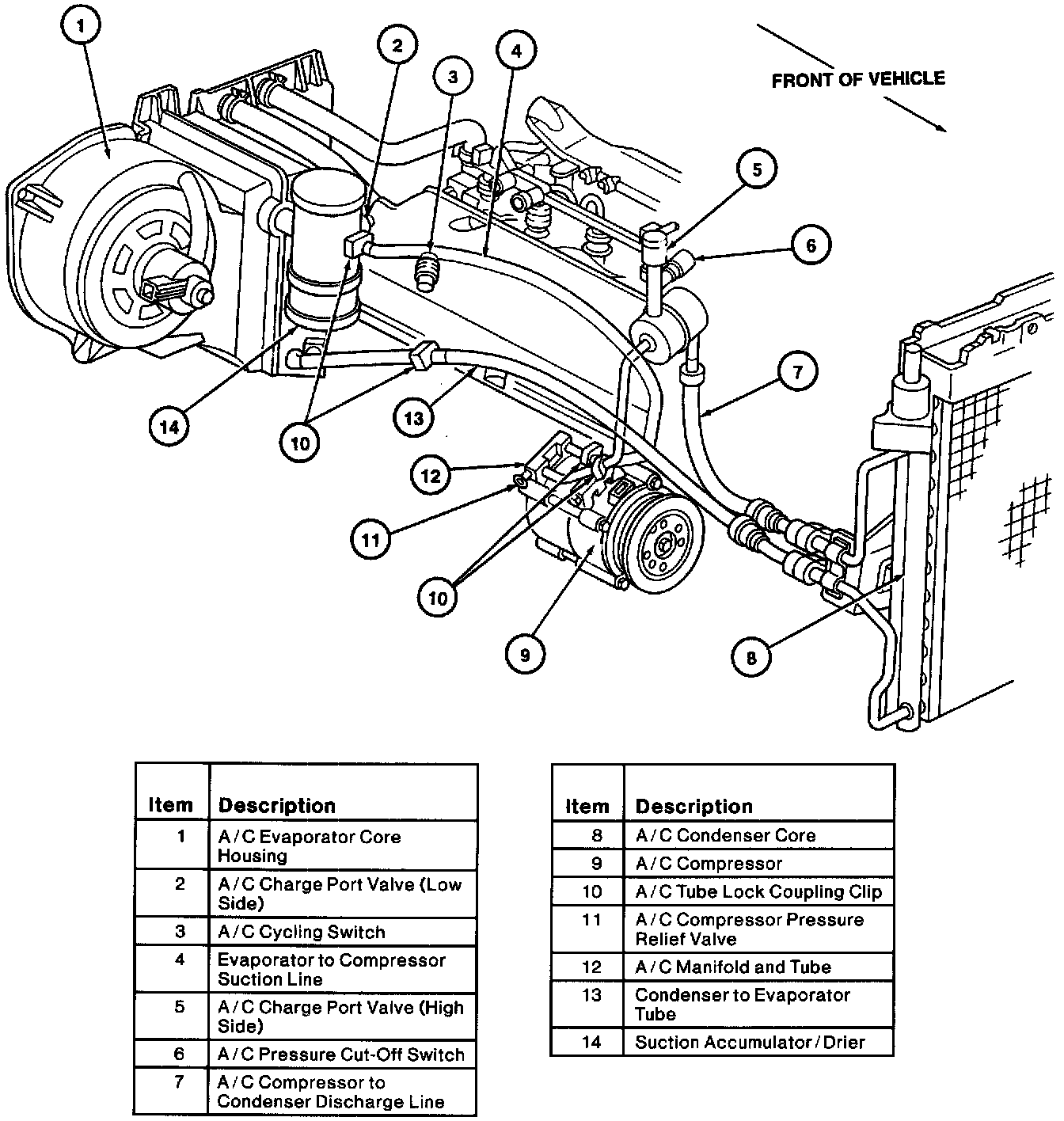 1
2
3
4
FRONT OF VEHICLE
5
6
7
14
10
13
12
11
10
9
8

| Item | Description |
|---|---|
| 1 | A/C Evaporator Core Housing |
| 2 | A/C Charge Port Valve (Low Side) |
| 3 | A/C Cycling Switch |
| 4 | Evaporator to Compressor Suction Line |
| 5 | A/C Charge Port Valve (High Side) |
| 6 | A/C Pressure Cut-Off Switch |
| 7 | A/C Compressor to Condenser Discharge Line |

| Item | Description |
|---|---|
| 8 | A/C Condenser Core |
| 9 | A/C Compressor |
| 10 | A/C Tube Lock Coupling Clip |
| 11 | A/C Compressor Pressure Relief Valve |
| 12 | A/C Manifold and Tube |
| 13 | Condenser to Evaporator Tube |
| 14 | Suction Accumulator/Drier |