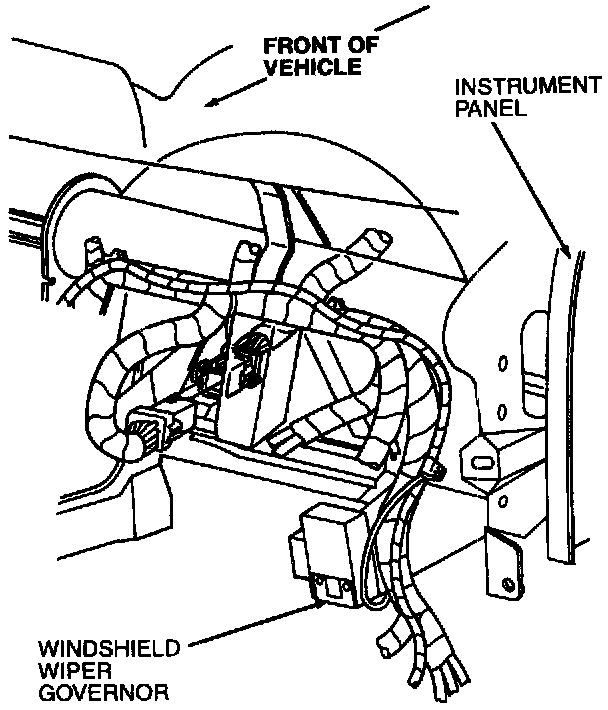 FRONT OF VEHICLE

INSTRUMENT PANEL

WINDSHIELD WIPER GOVERNOR