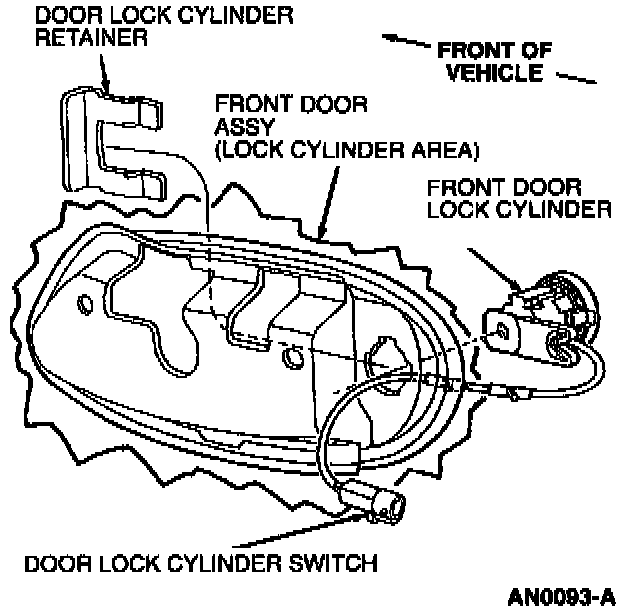 DOOR LOCK CYLINDER RETAINER

FRONT OF VEHICLE

FRONT DOOR ASSY (LOCK CYLINDER AREA)

FRONT DOOR LOCK CYLINDER

DOOR LOCK CYLINDER SWITCH

AN0093-A