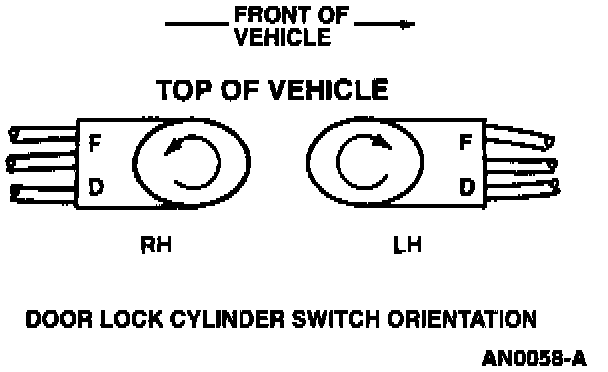 FRONT OF VEHICLE

TOP OF VEHICLE

F
D

F
D

RH

LH

DOOR LOCK CYLINDER SWITCH ORIENTATION

AN0058-A