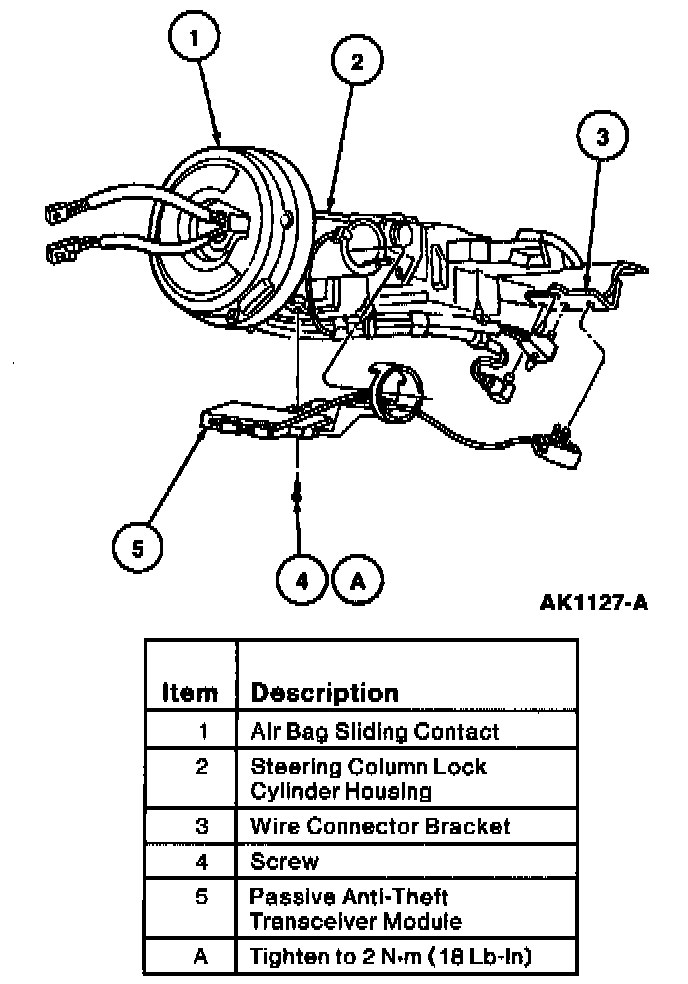 1
2
3
5
4
A

AK1127-A

| Item | Description |
|---|---|
| 1 | Air Bag Sliding Contact |
| 2 | Steering Column Lock Cylinder Housing |
| 3 | Wire Connector Bracket |
| 4 | Screw |
| 5 | Passive Anti-Theft Transceiver Module |
| A | Tighten to 2 N·m (18 Lb-In) |