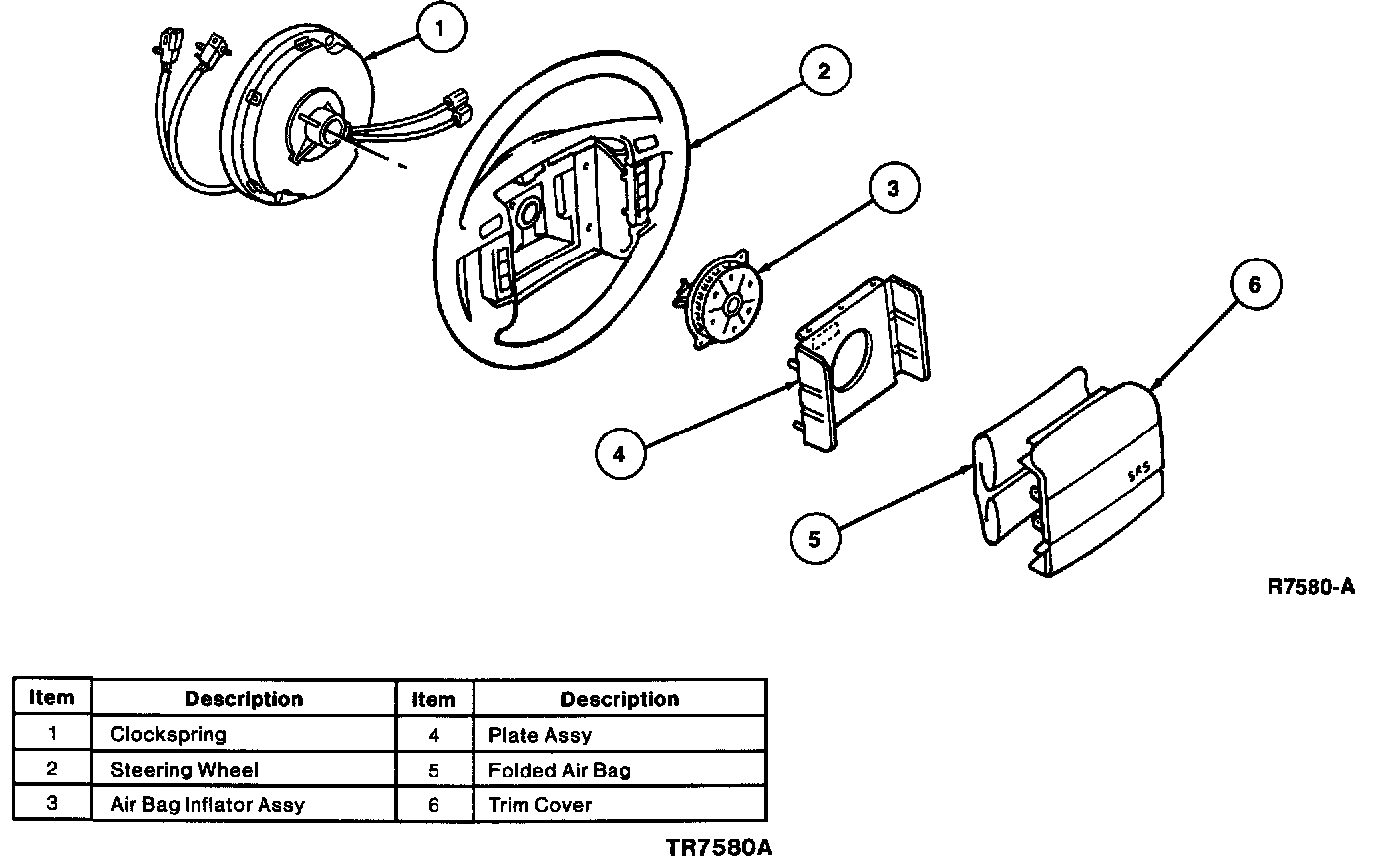 1
2
3
6
4
5
SRS

R7580-A

| Item | Description | Item | Description |
|---|---|---|---|
| 1 | Clockspring | 4 | Plate Assy |
| 2 | Steering Wheel | 5 | Folded Air Bag |
| 3 | Air Bag Inflator Assy | 6 | Trim Cover |

TR7580A