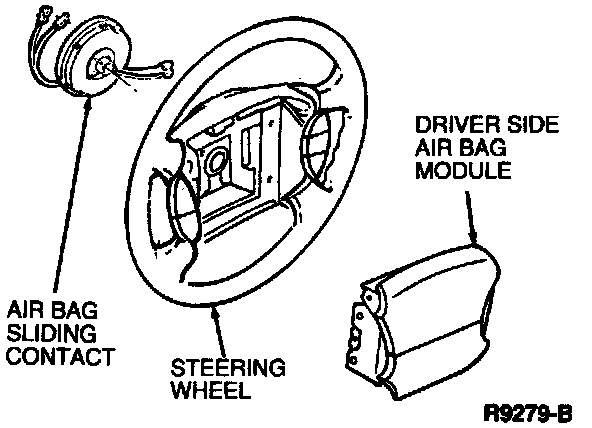 DRIVER SIDE AIR BAG MODULE

AIR BAG SLIDING CONTACT

STEERING WHEEL

R9279-B