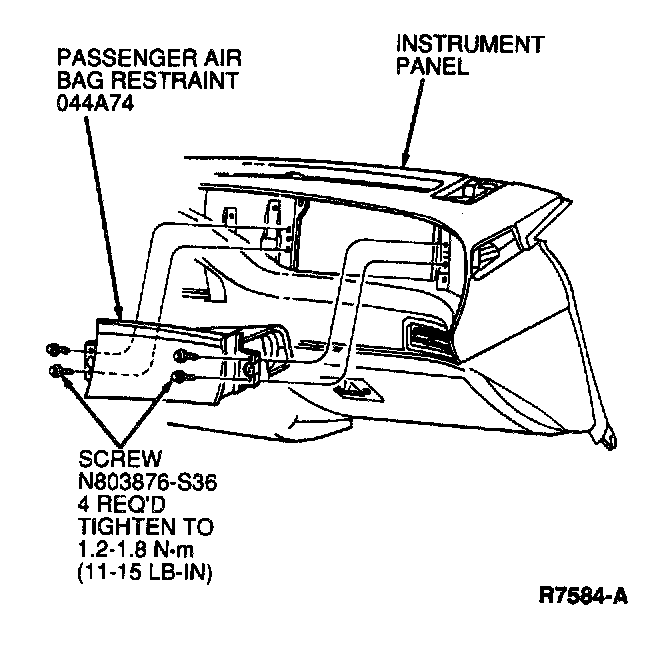 PASSENGER AIR BAG RESTRAINT 044A74

INSTRUMENT PANEL

SCREW
N803876-S36
4 REQ'D
TIGHTEN TO
1.2-1.8 N·m
(11-15 LB-IN)

R7584-A