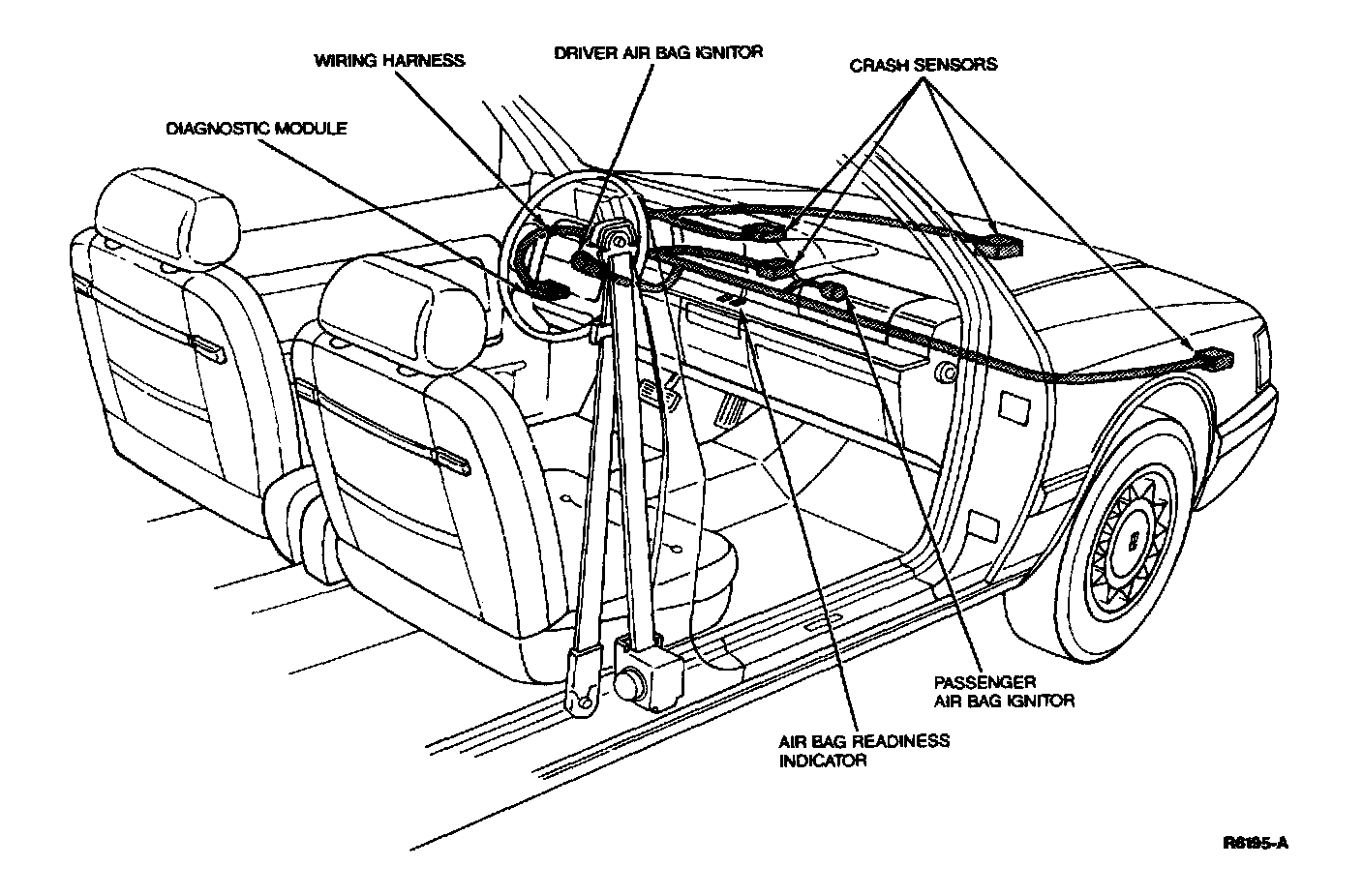 WIRING HARNESS

DRIVER AIR BAG IGNITOR

CRASH SENSORS

DIAGNOSTIC MODULE

PASSENGER AIR BAG IGNITOR

AIR BAG READINESS INDICATOR

R6195-A