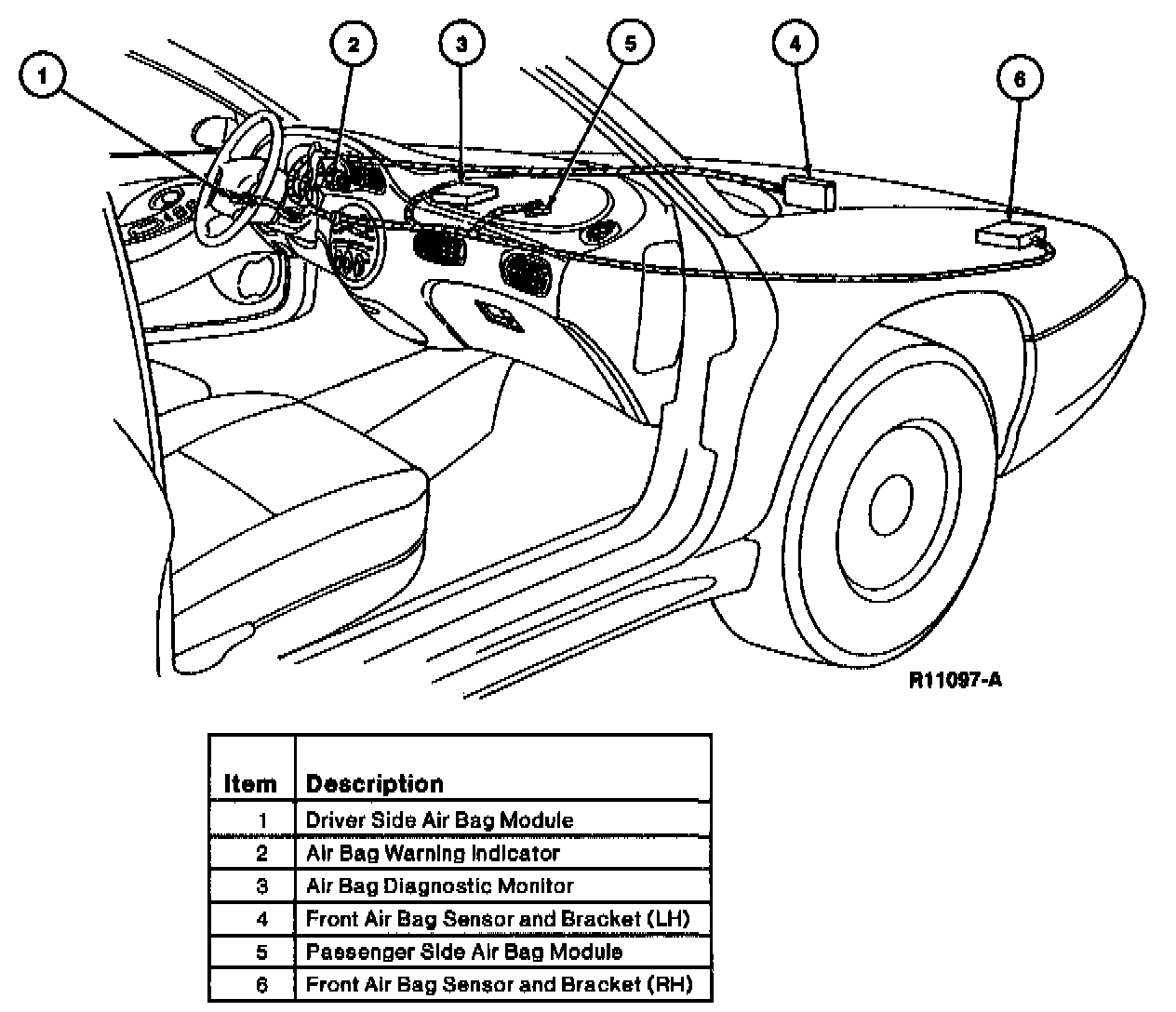 1
2
3
5
4
6

R11097-A

| Item | Description |
|---|---|
| 1 | Driver Side Air Bag Module |
| 2 | Air Bag Warning Indicator |
| 3 | Air Bag Diagnostic Monitor |
| 4 | Front Air Bag Sensor and Bracket (LH) |
| 5 | Passenger Side Air Bag Module |
| 6 | Front Air Bag Sensor and Bracket (RH) |