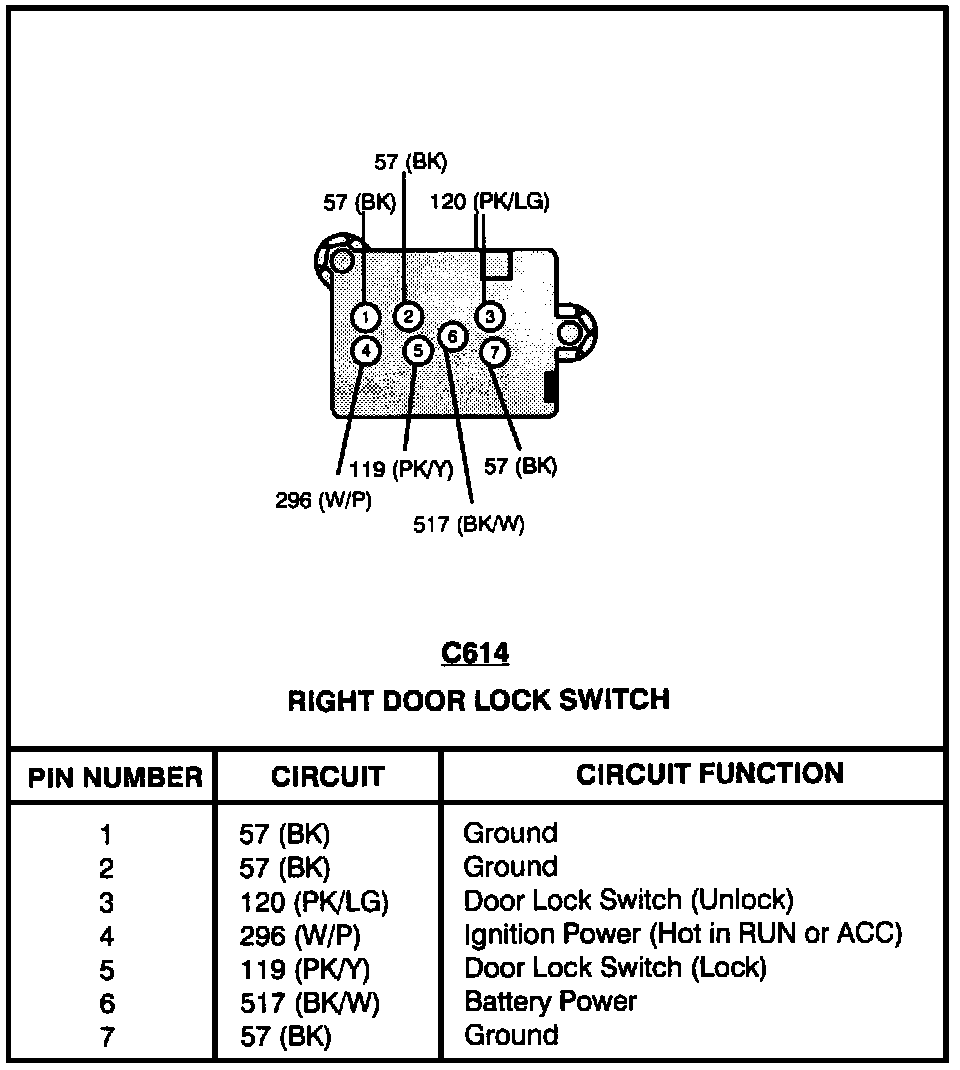 57 (BK)
57 (BK)
120 (PK/LG)
1
2
3
4
5
6
7
119 (PK/Y)
57 (BK)
296 (W/P)
517 (BK/W)

C614
RIGHT DOOR LOCK SWITCH

| PIN NUMBER | CIRCUIT | CIRCUIT FUNCTION |
|---|---|---|
| 1 | 57 (BK) | Ground |
| 2 | 57 (BK) | Ground |
| 3 | 120 (PK/LG) | Door Lock Switch (Unlock) |
| 4 | 296 (W/P) | Ignition Power (Hot in RUN or ACC) |
| 5 | 119 (PK/Y) | Door Lock Switch (Lock) |
| 6 | 517 (BK/W) | Battery Power |
| 7 | 57 (BK) | Ground |