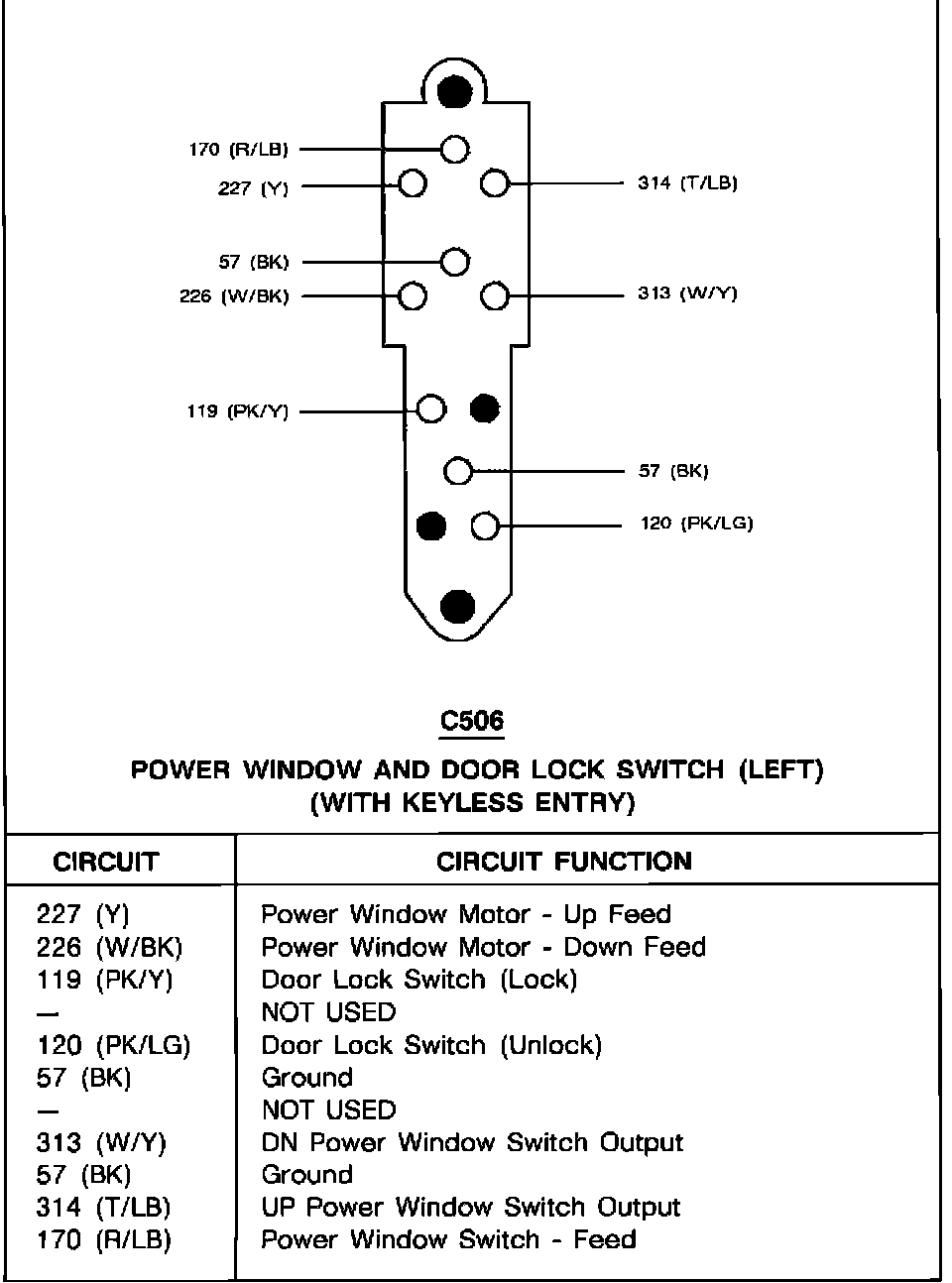 170 (R/LB)
227 (Y)
314 (T/LB)
57 (BK)
226 (W/BK)
313 (W/Y)
119 (PK/Y)
57 (BK)
120 (PK/LG)

C506

POWER WINDOW AND DOOR LOCK SWITCH (LEFT)
(WITH KEYLESS ENTRY)

| CIRCUIT | CIRCUIT FUNCTION |
|---|---|
| 227 (Y) | Power Window Motor - Up Feed |
| 226 (W/BK) | Power Window Motor - Down Feed |
| 119 (PK/Y) | Door Lock Switch (Lock) |
| — | NOT USED |
| 120 (PK/LG) | Door Lock Switch (Unlock) |
| 57 (BK) | Ground |
| — | NOT USED |
| 313 (W/Y) | DN Power Window Switch Output |
| 57 (BK) | Ground |
| 314 (T/LB) | UP Power Window Switch Output |
| 170 (R/LB) | Power Window Switch - Feed |