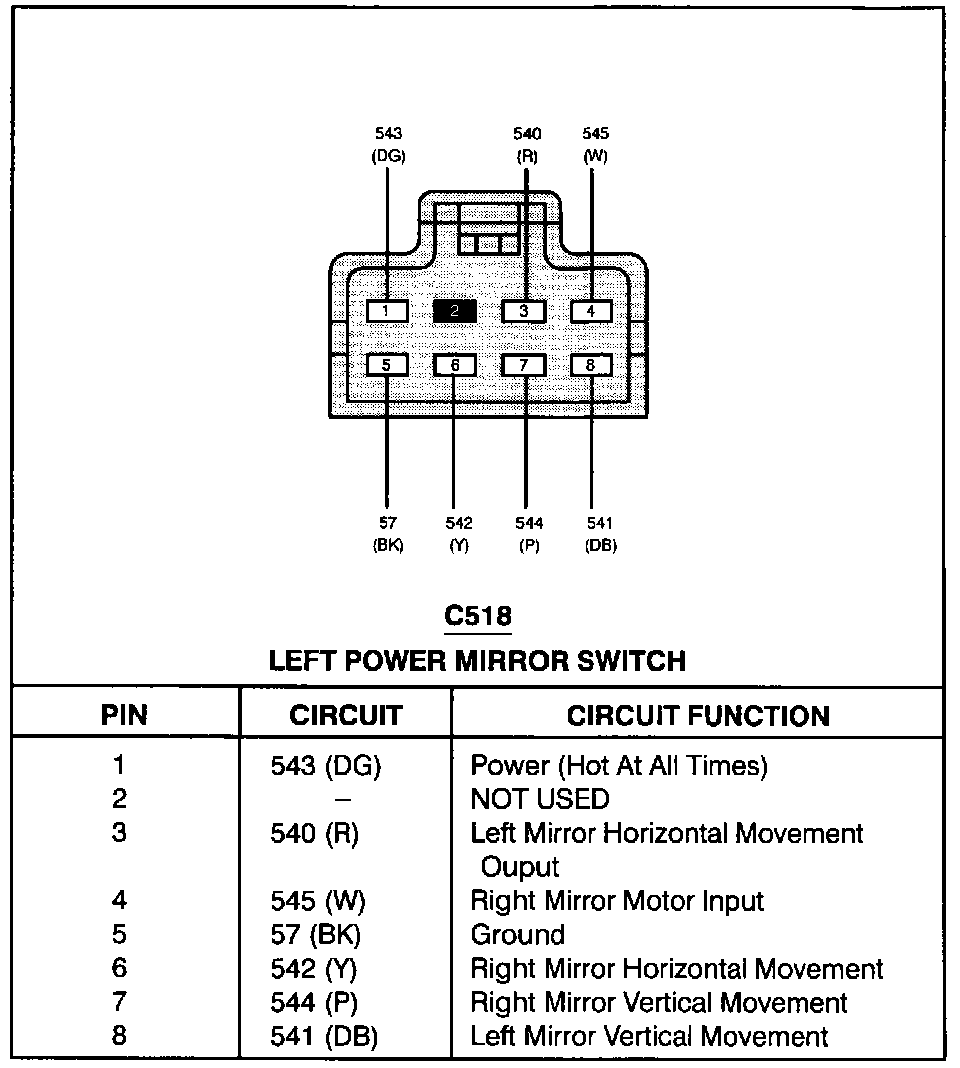 543
(DG)

540
(R)

545
(W)

1 2 3 4
5 6 7 8

57
(BK)

542
(Y)

544
(P)

541
(DB)

C518

LEFT POWER MIRROR SWITCH

| PIN | CIRCUIT | CIRCUIT FUNCTION |
|---|---|---|
| 1 | 543 (DG) | Power (Hot At All Times) |
| 2 | – | NOT USED |
| 3 | 540 (R) | Left Mirror Horizontal Movement Ouput |
| 4 | 545 (W) | Right Mirror Motor Input |
| 5 | 57 (BK) | Ground |
| 6 | 542 (Y) | Right Mirror Horizontal Movement |
| 7 | 544 (P) | Right Mirror Vertical Movement |
| 8 | 541 (DB) | Left Mirror Vertical Movement |