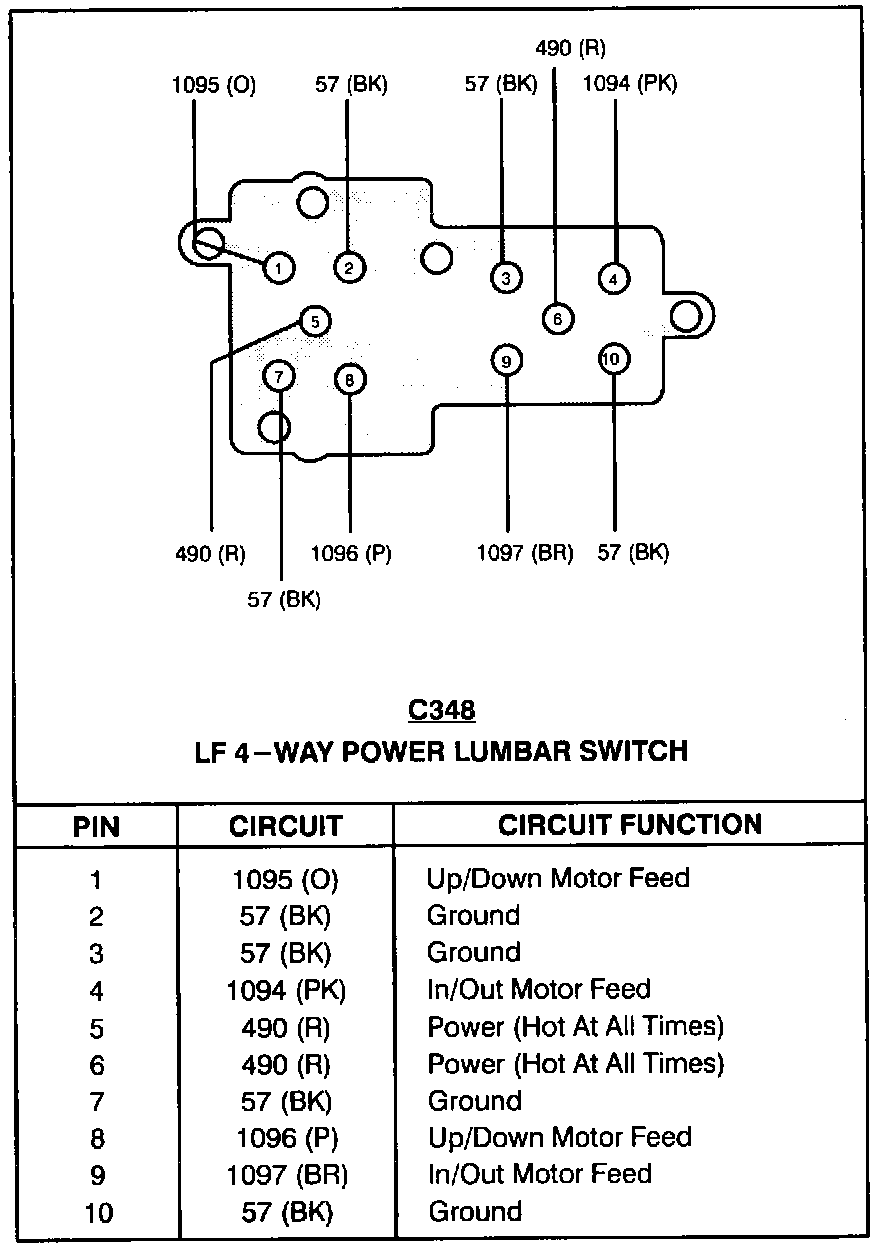 490 (R)
1095 (O) 57 (BK) 57 (BK) 1094 (PK)

1 2 3 4 5 6 7 8 9 10

490 (R) 1096 (P) 1097 (BR) 57 (BK)
57 (BK)

C348
LF 4–WAY POWER LUMBAR SWITCH

| PIN | CIRCUIT | CIRCUIT FUNCTION |
|---|---|---|
| 1 | 1095 (O) | Up/Down Motor Feed |
| 2 | 57 (BK) | Ground |
| 3 | 57 (BK) | Ground |
| 4 | 1094 (PK) | In/Out Motor Feed |
| 5 | 490 (R) | Power (Hot At All Times) |
| 6 | 490 (R) | Power (Hot At All Times) |
| 7 | 57 (BK) | Ground |
| 8 | 1096 (P) | Up/Down Motor Feed |
| 9 | 1097 (BR) | In/Out Motor Feed |
| 10 | 57 (BK) | Ground |