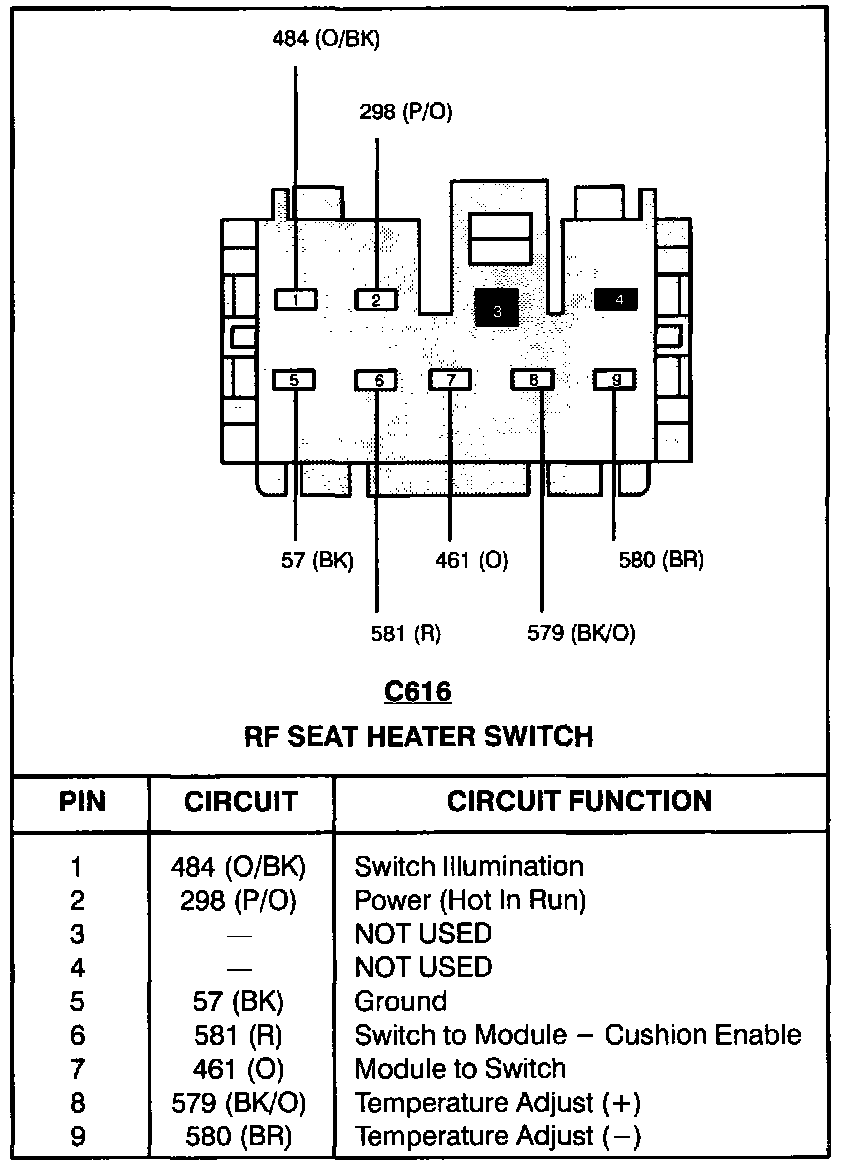 484 (O/BK)

298 (P/O)

1 2 3 4

5 6 7 8 9

57 (BK) 461 (O) 580 (BR)

581 (R) 579 (BK/O)

C616

RF SEAT HEATER SWITCH

| PIN | CIRCUIT | CIRCUIT FUNCTION |
|---|---|---|
| 1 | 484 (O/BK) | Switch Illumination |
| 2 | 298 (P/O) | Power (Hot In Run) |
| 3 | — | NOT USED |
| 4 | — | NOT USED |
| 5 | 57 (BK) | Ground |
| 6 | 581 (R) | Switch to Module – Cushion Enable |
| 7 | 461 (O) | Module to Switch |
| 8 | 579 (BK/O) | Temperature Adjust (+) |
| 9 | 580 (BR) | Temperature Adjust (–) |