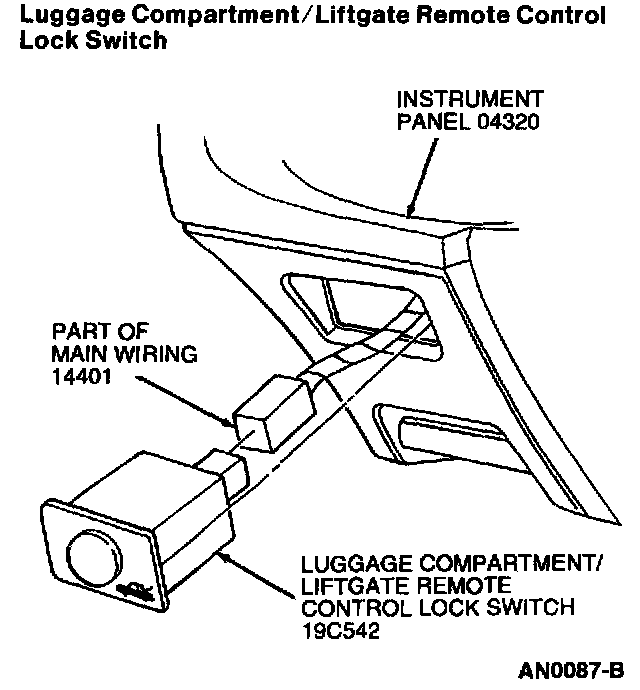 Luggage Compartment/Liftgate Remote Control Lock Switch

INSTRUMENT PANEL 04320

PART OF MAIN WIRING 14401

LUGGAGE COMPARTMENT/ LIFTGATE REMOTE CONTROL LOCK SWITCH 19C542

AN0087-B