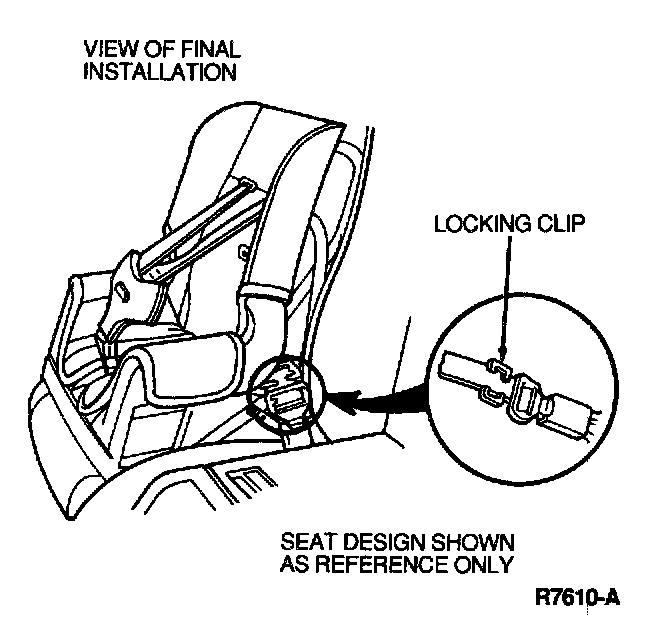 VIEW OF FINAL INSTALLATION

LOCKING CLIP

SEAT DESIGN SHOWN AS REFERENCE ONLY

R7610-A